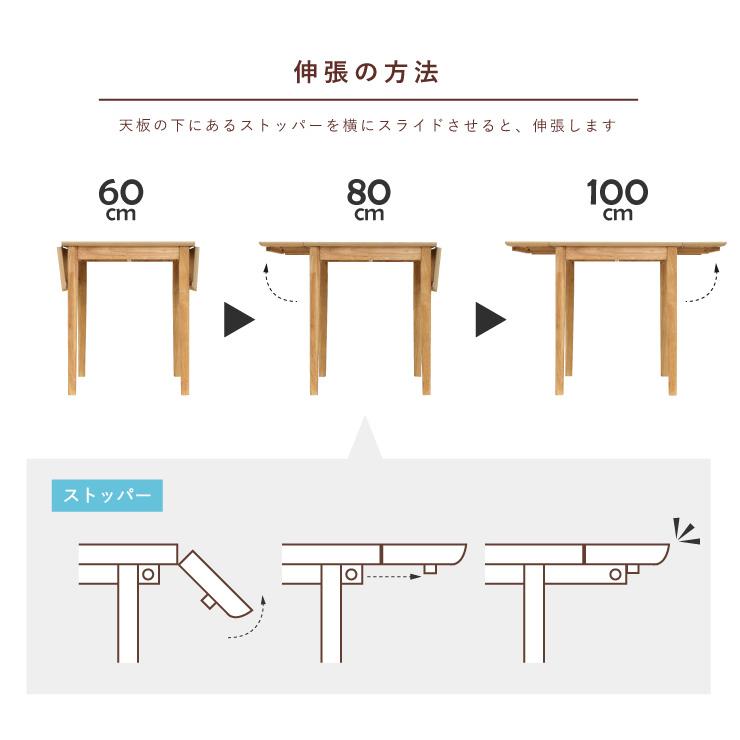 伸張の方法

天板の下にあるストッパーを横にスライドさせると、伸張します

60 cm

80 cm

100 cm

ストッパー