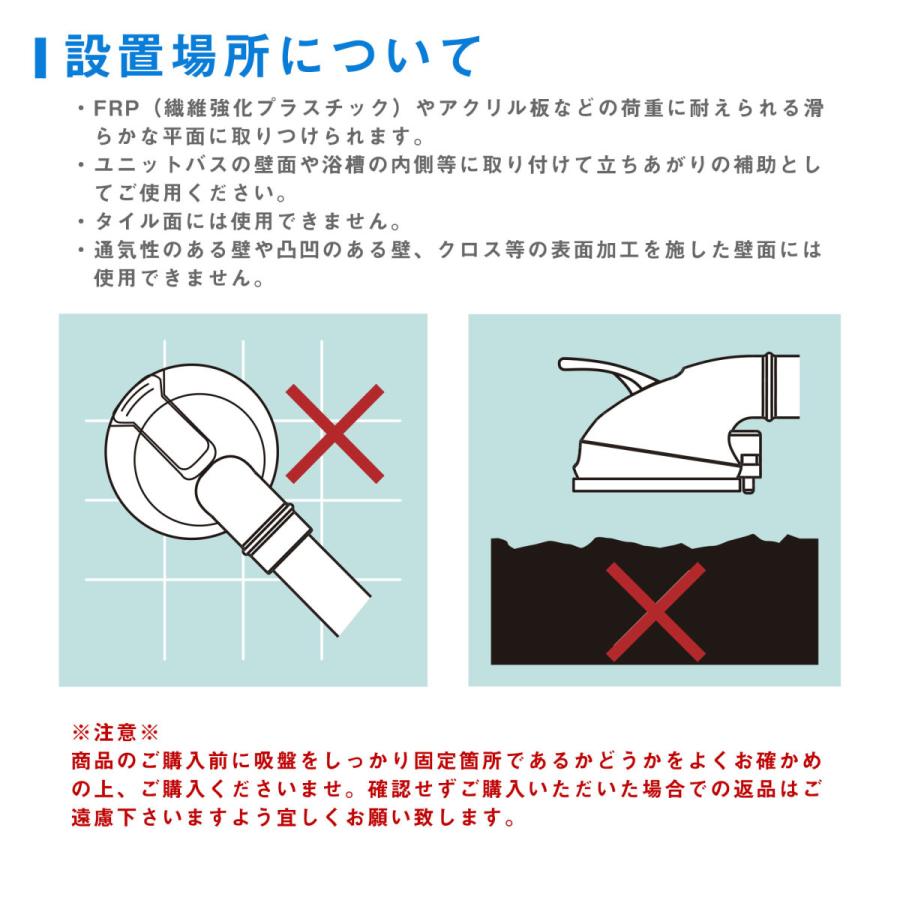 設置場所について

・FRP（繊維強化プラスチック）やアクリル板などの荷重に耐えられる滑らかな平面に取りつけられます。
・ユニットバスの壁面や浴槽の内側等に取り付けて立ちあがりの補助としてご使用ください。
・タイル面には使用できません。
・通気性のある壁や凸凹のある壁、クロス等の表面加工を施した壁面には使用できません。

※注意※
商品のご購入前に吸盤をしっかり固定箇所であるかどうかをよくお確かめの上、ご購入くださいませ。確認せずご購入いただいた場合での返品はご遠慮下さいますよう宜しくお願い致します。