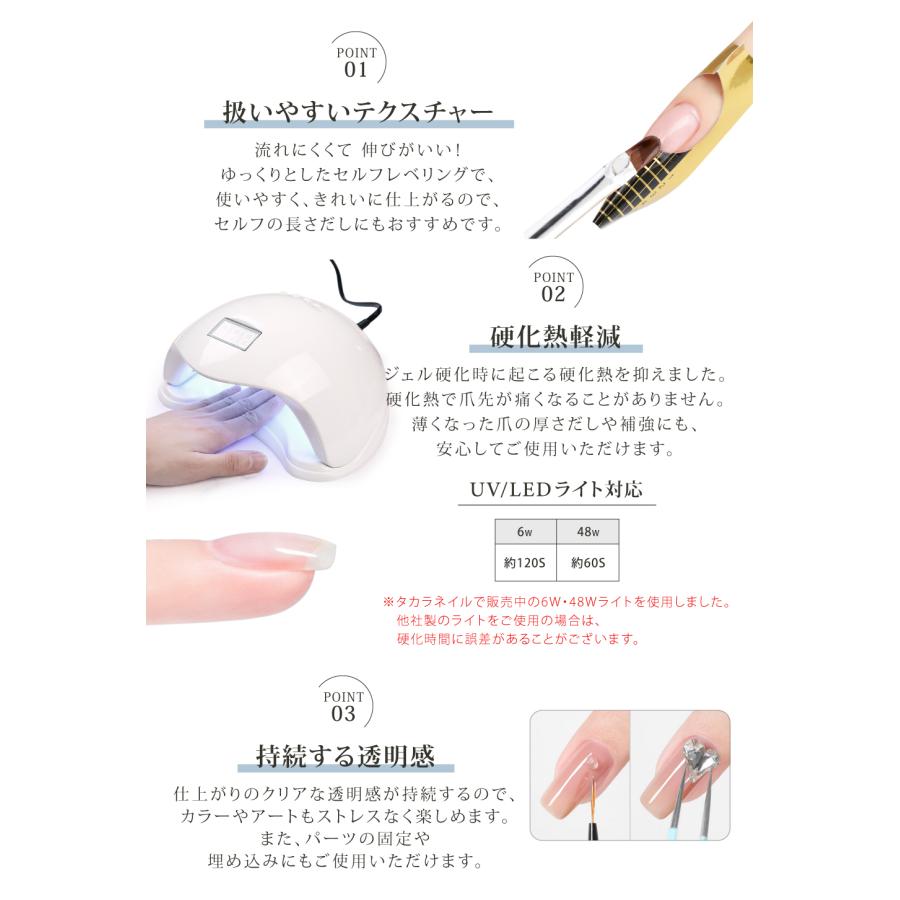 POINT
01

扱いやすいテクスチャー

流れにくくて 伸びがいい！
ゆっくりとしたセルフレベリングで、
使いやすく、きれいに仕上がるので、
セルフの長さだしにもおすすめです。

POINT
02

硬化熱軽減

ジェル硬化時に起こる硬化熱を抑えました。
硬化熱で爪先が痛くなることがありません。
薄くなった爪の厚さだしや補強にも、
安心してご使用いただけます。

UV/LEDライト対応

| 6w | 48w |
|---|---|
| 約120S | 約60S |

※タカラネイルで販売中の6W・48Wライトを使用しました。
他社製のライトをご使用の場合は、
硬化時間に誤差があることがございます。

POINT
03

持続する透明感

仕上がりのクリアな透明感が持続するので、
カラーやアートもストレスなく楽しめます。
また、パーツの固定や
埋め込みにもご使用いただけます。