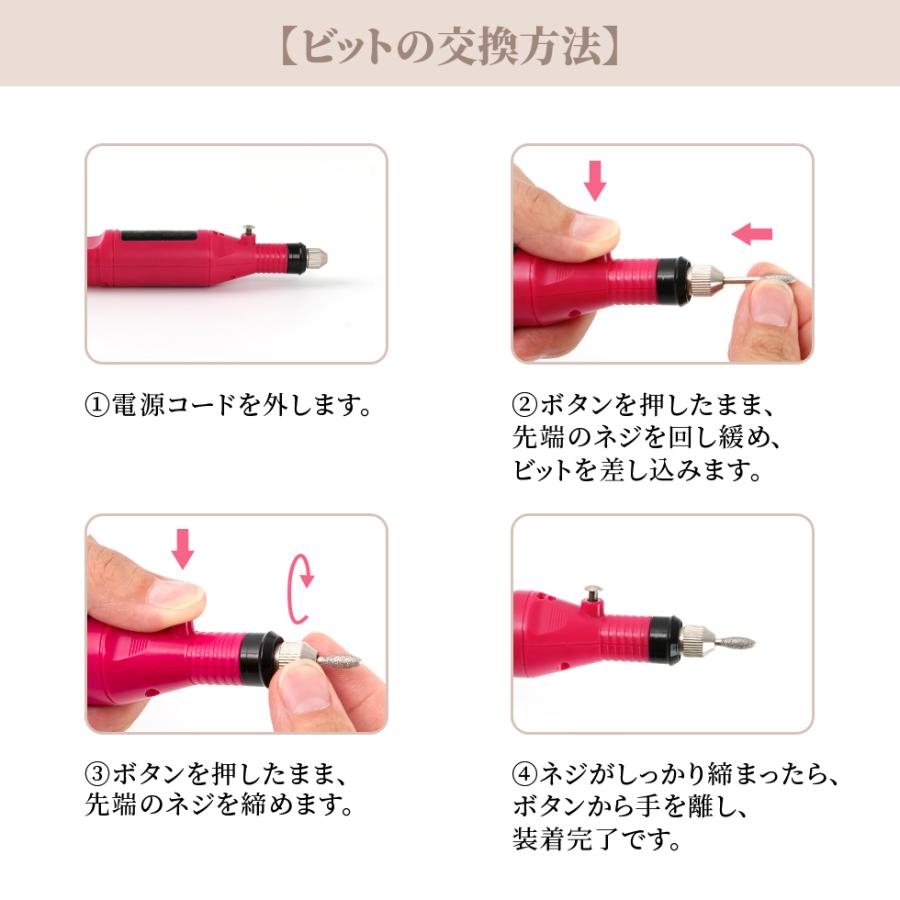 【ビットの交換方法】

①電源コードを外します。

②ボタンを押したまま、先端のネジを回し緩め、ビットを差し込みます。

③ボタンを押したまま、先端のネジを締めます。

④ネジがしっかり締まったら、ボタンから手を離し、装着完了です。