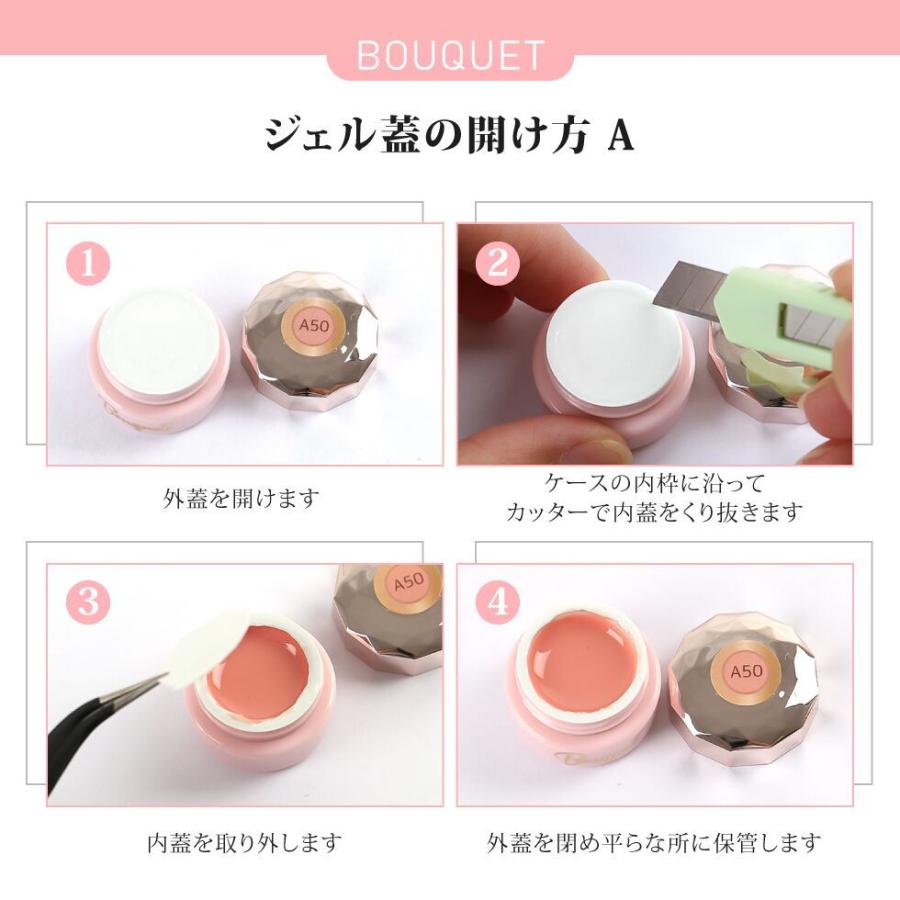 BOUQUET

ジェル蓋の開け方 A

1

A50

外蓋を開けます

2

ケースの内枠に沿って
カッターで内蓋をくり抜きます

3

A50

内蓋を取り外します

4

A50

外蓋を閉め平らな所に保管します