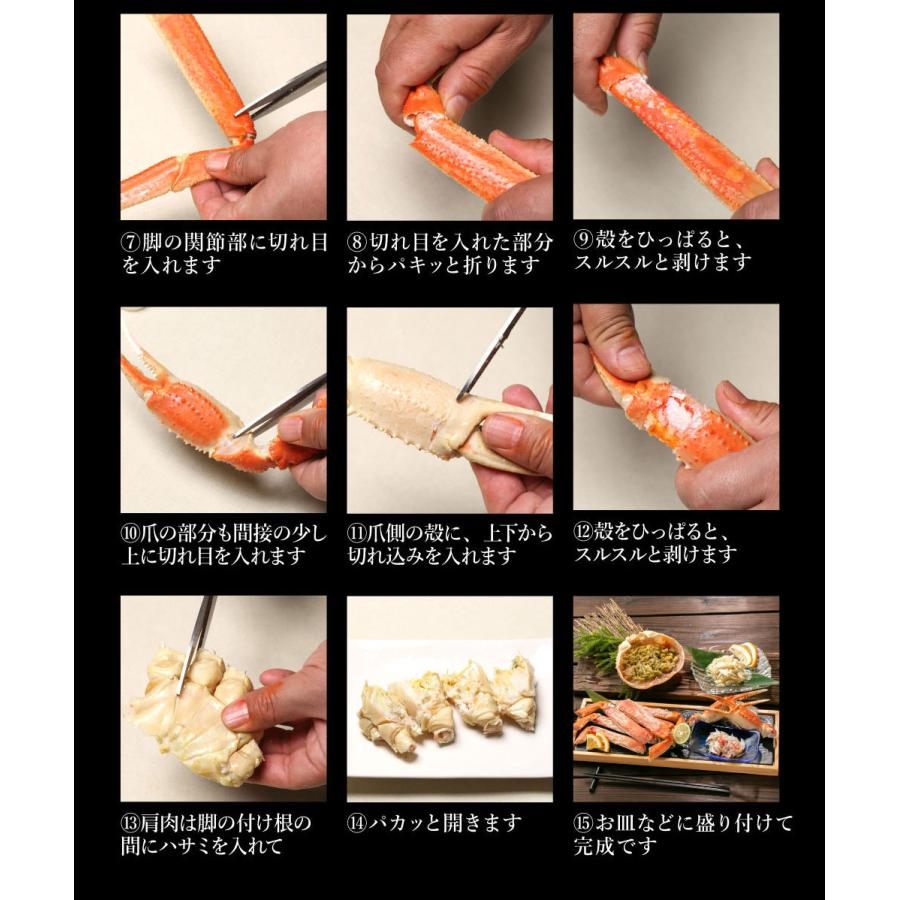 ⑦脚の関節部に切れ目を入れます

⑧切れ目を入れた部分からパキッと折ります

⑨殻をひっぱると、スルスルと剥けます

⑩爪の部分も間接の少し上に切れ目を入れます

⑪爪側の殻に、上下から切れ込みを入れます

⑫殻をひっぱると、スルスルと剥けます

⑬肩肉は脚の付け根の間にハサミを入れて

⑭パカッと開きます

⑮お皿などに盛り付けて完成です