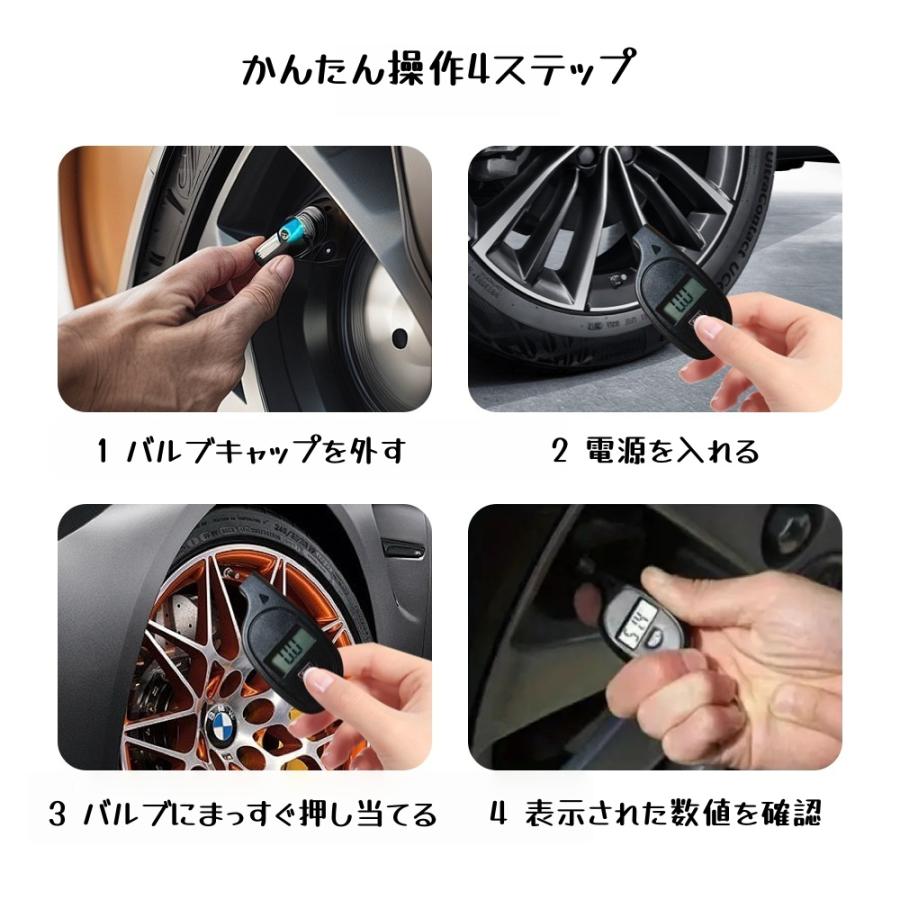 かんたん操作4ステップ

1 バルブキャップを外す

2 電源を入れる

3 バルブにまっすぐ押し当てる

4 表示された数値を確認