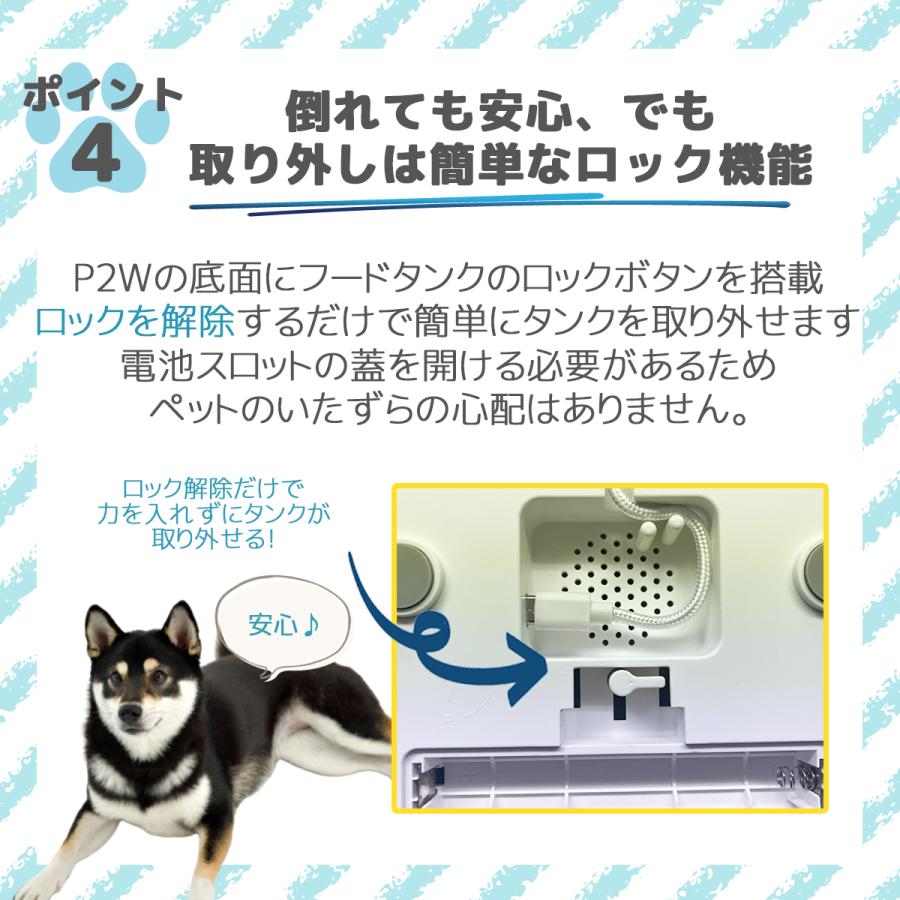 ポイント 4

倒れても安心、でも
取り外しは簡単なロック機能

P2Wの底面にフードタンクのロックボタンを搭載
ロックを解除するだけで簡単にタンクを取り外せます
電池スロットの蓋を開ける必要があるため
ペットのいたずらの心配はありません。

ロック解除だけで
力を入れずにタンクが
取り外せる!

安心♪