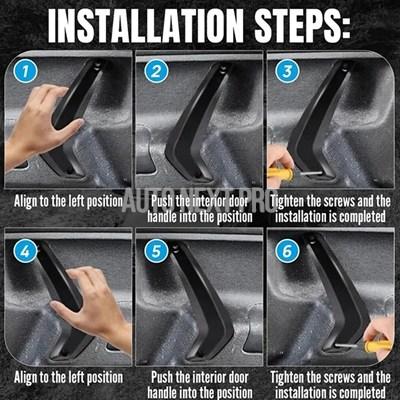 INSTALLATION STEPS:

1
Align to the left position

2
Push the interior door handle into the position

3
Tighten the screws and the installation is completed

AUTO NEXT PRO

4
Align to the left position

5
Push the interior door handle into the position

6
Tighten the screws and the installation is completed