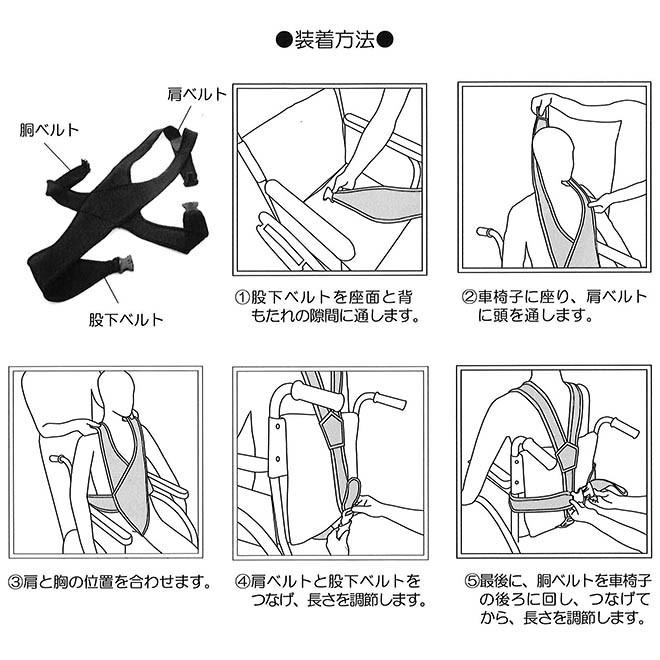 ●装着方法●

肩ベルト

胴ベルト

股下ベルト

①股下ベルトを座面と背もたれの隙間に通します。

②車椅子に座り、肩ベルトに頭を通します。

③肩と胸の位置を合わせます。

④肩ベルトと股下ベルトをつなげ、長さを調節します。

⑤最後に、胴ベルトを車椅子の後ろに回し、つなげてから、長さを調節します。