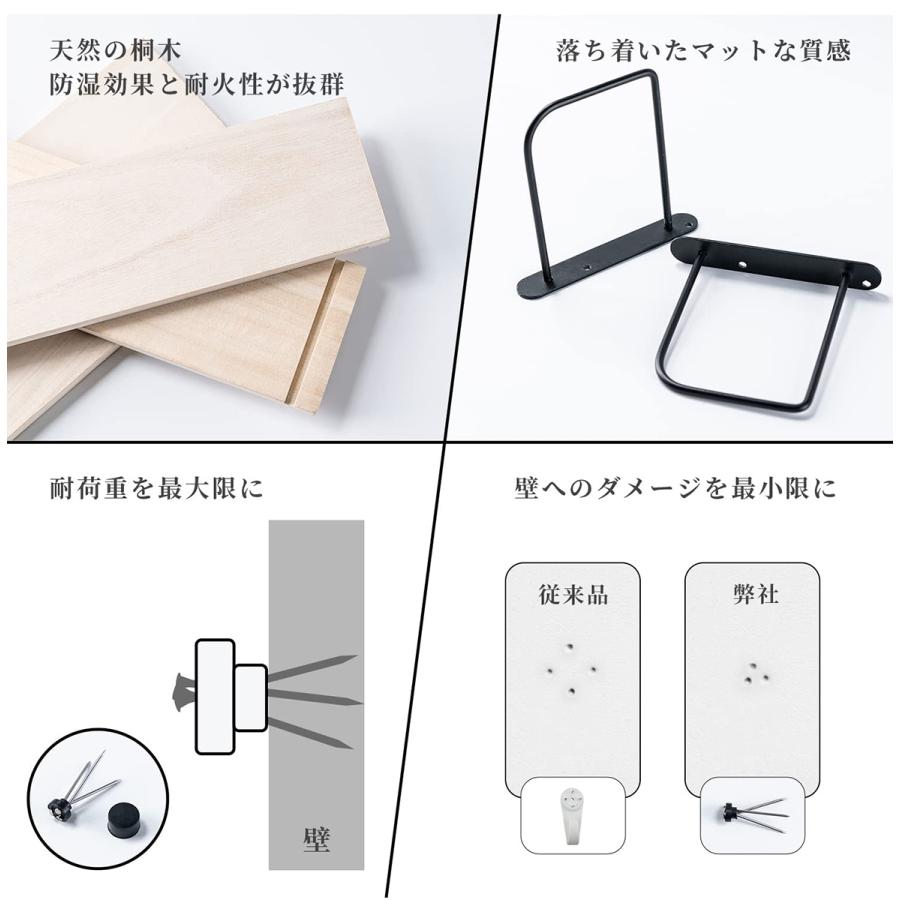 天然の桐木
防湿効果と耐火性が抜群

落ち着いたマットな質感

耐荷重を最大限に

壁

壁へのダメージを最小限に

従来品

弊社