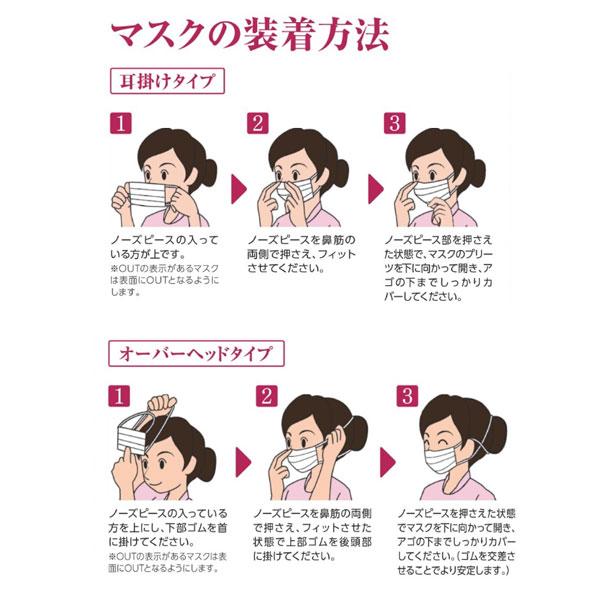 マスクの装着方法

耳掛けタイプ

1

ノーズピースの入っている方が上です。
※OUTの表示があるマスクは表面にOUTとなるようにします。

2

ノーズピースを鼻筋の両側で押さえ、フィットさせてください。

3

ノーズピース部を押さえた状態で、マスクのプリーツを下に向かって開き、アゴの下までしっかりカバーしてください。

オーバーヘッドタイプ

1

ノーズピースの入っている方を上にし、下部ゴムを首に掛けてください。
※OUTの表示があるマスクは表面にOUTとなるようにします。

2

ノーズピースを鼻筋の両側で押さえ、フィットさせた状態で上部ゴムを後頭部に掛けてください。

3

ノーズピースを押さえた状態でマスクを下に向かって開き、アゴの下までしっかりカバーしてください。(ゴムを交差させることでより安定します。)