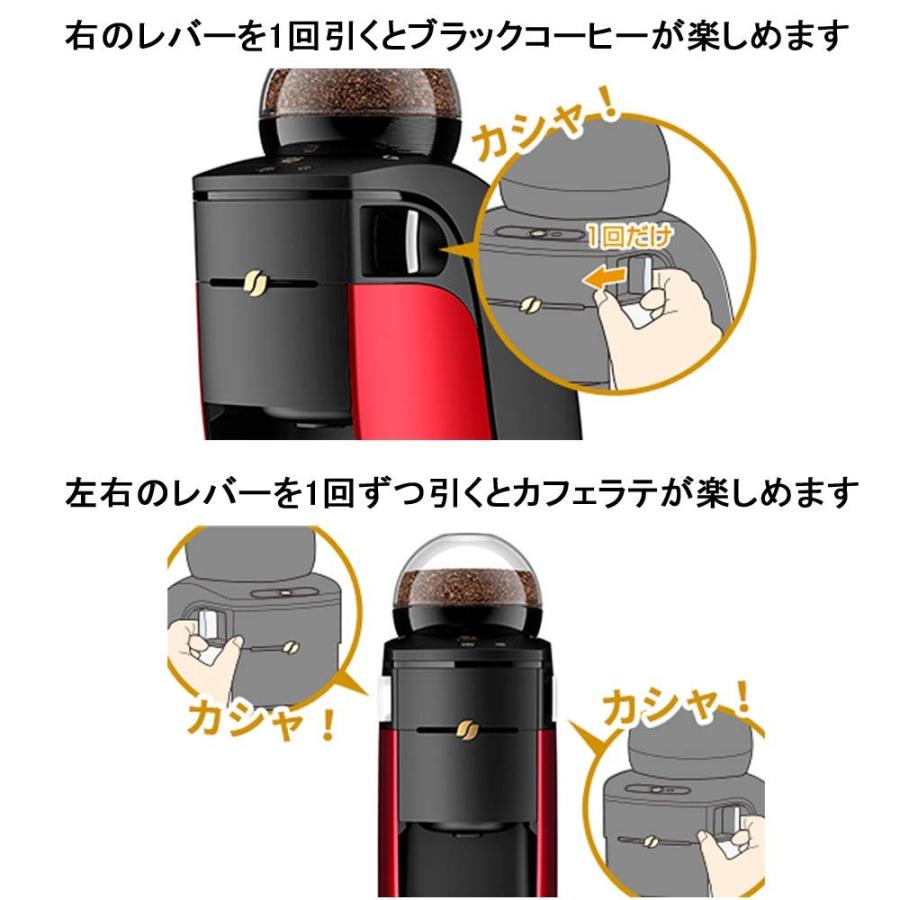 右のレバーを1回引くとブラックコーヒーが楽しめます

カシャ！

1回だけ

左右のレバーを1回ずつ引くとカフェラテが楽しめます

カシャ！

カシャ！