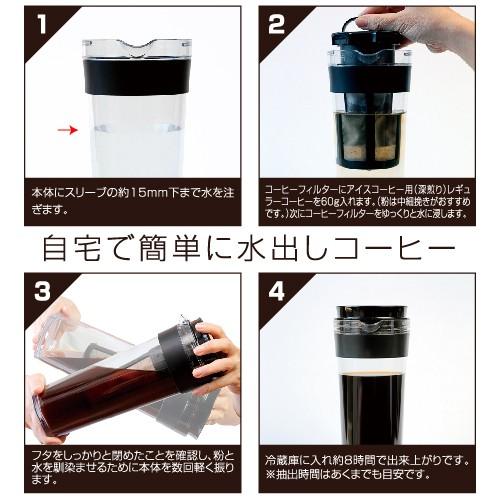 1

本体にスリーブの約15mm下まで水を注ぎます。

2

コーヒーフィルターにアイスコーヒー用（深煎り）レギュラーコーヒーを60g入れます。（粉は中細挽きがおすすめです。）次にコーヒーフィルターをゆっくりと水に浸します。

自宅で簡単に水出しコーヒー

3

フタをしっかりと閉めたことを確認し、粉と水を馴染ませるために本体を数回軽く振ります。

4

冷蔵庫に入れ約8時間で出来上がりです。
※抽出時間はあくまでも目安です。