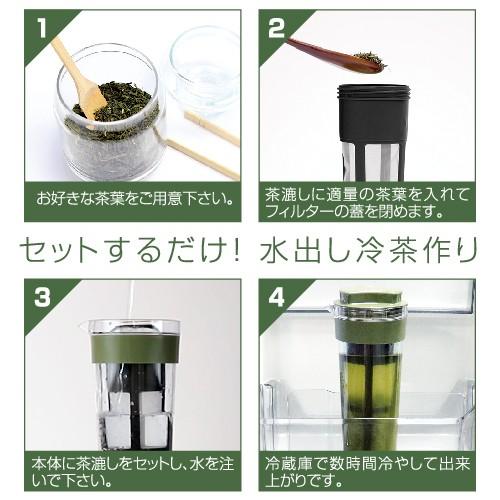 1

お好きな茶葉をご用意下さい。

2

茶漉しに適量の茶葉を入れてフィルターの蓋を閉めます。

セットするだけ！ 水出し冷茶作り

3

本体に茶漉しをセットし、水を注いで下さい。

4

冷蔵庫で数時間冷やして出来上がりです。