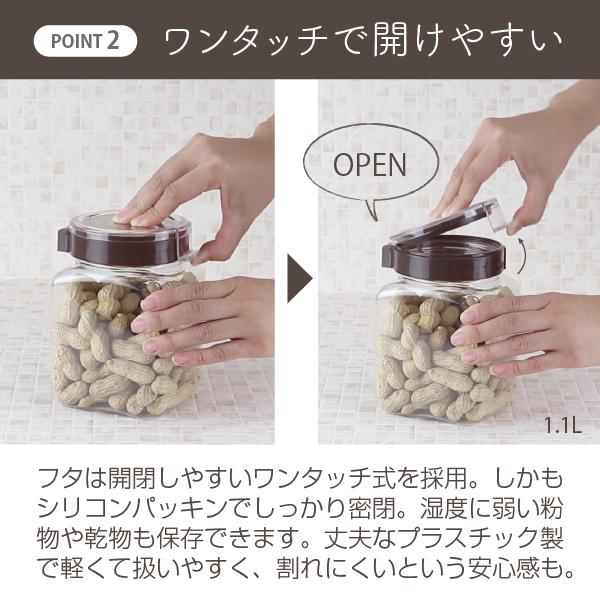 POINT 2 ワンタッチで開けやすい

OPEN

1.1L

フタは開閉しやすいワンタッチ式を採用。しかもシリコンパッキンでしっかり密閉。湿度に弱い粉物や乾物も保存できます。丈夫なプラスチック製で軽くて扱いやすく、割れにくいという安心感も。