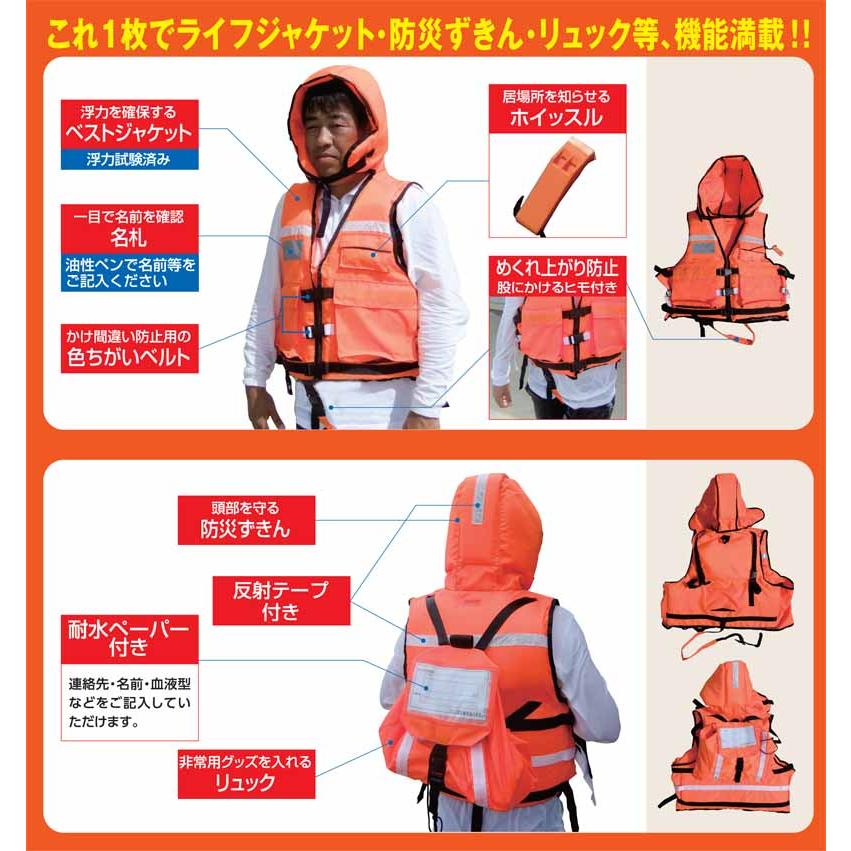 これ1枚でライフジャケット・防災ずきん・リュック等、機能満載!!

浮力を確保する
ベストジャケット
浮力試験済み

一目で名前を確認
名札
油性ペンで名前等をご記入ください

かけ間違い防止用の
色ちがいベルト

居場所を知らせる
ホイッスル

めくれ上がり防止
股にかけるヒモ付き

頭部を守る
防災ずきん

反射テープ付き

耐水ペーパー付き
連絡先・名前・血液型などをご記入していただけます。

非常用グッズを入れる
リュック