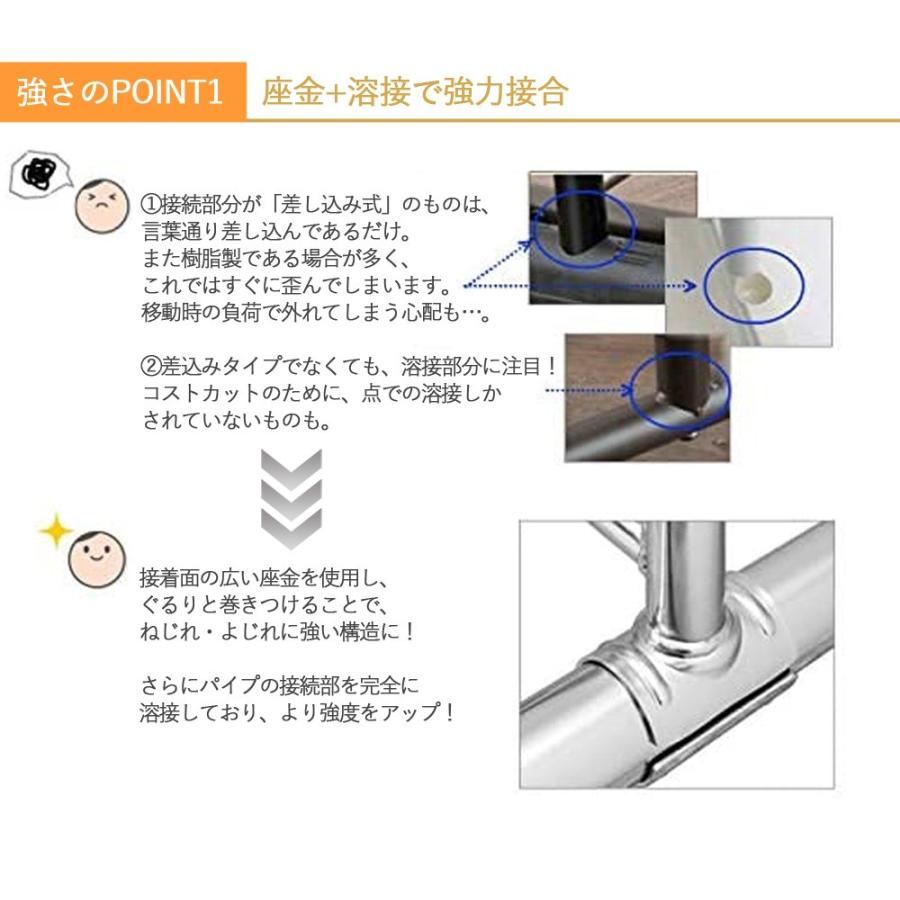 強さのPOINT1

座金+溶接で強力接合

①接続部分が「差し込み式」のものは、言葉通り差し込んであるだけ。また樹脂製である場合が多く、これではすぐに歪んでしまいます。移動時の負荷で外れてしまう心配も…。

②差込みタイプでなくても、溶接部分に注目！コストカットのために、点での溶接しかされていないものも。

接着面の広い座金を使用し、ぐるりと巻きつけることで、ねじれ・よじれに強い構造に！

さらにパイプの接続部を完全に溶接しており、より強度をアップ！