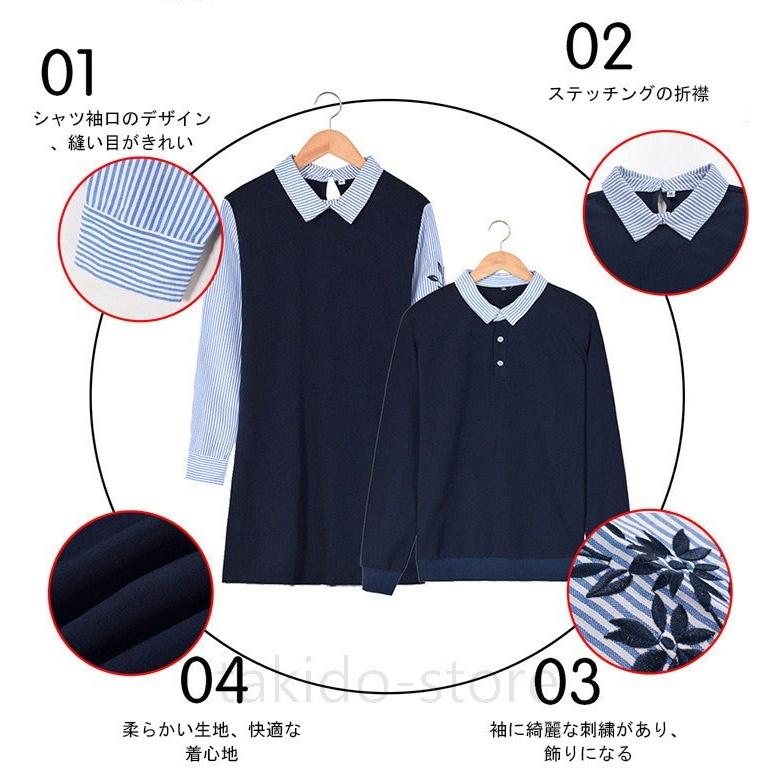 01

シャツ袖口のデザイン、縫い目がきれい

02

ステッチングの折襟

04

柔らかい生地、快適な着心地

takido-store

03

袖に綺麗な刺繍があり、飾りになる