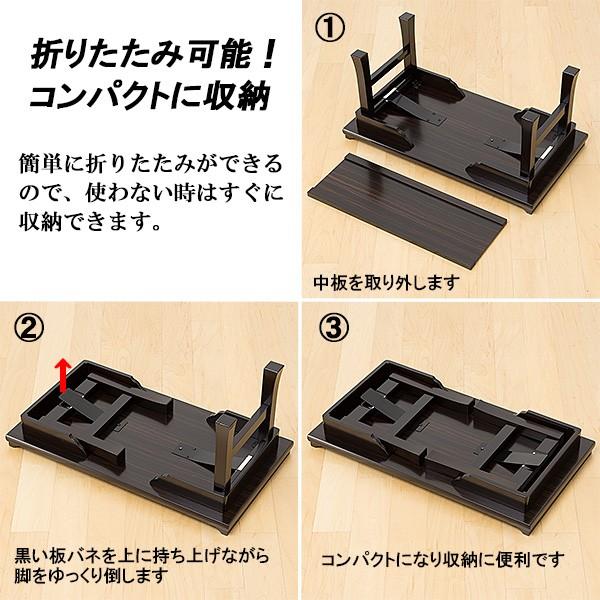 折りたたみ可能！
コンパクトに収納

簡単に折りたたみができるので、使わない時はすぐに収納できます。

①

中板を取り外します

②

黒い板バネを上に持ち上げながら脚をゆっくり倒します

③

コンパクトになり収納に便利です