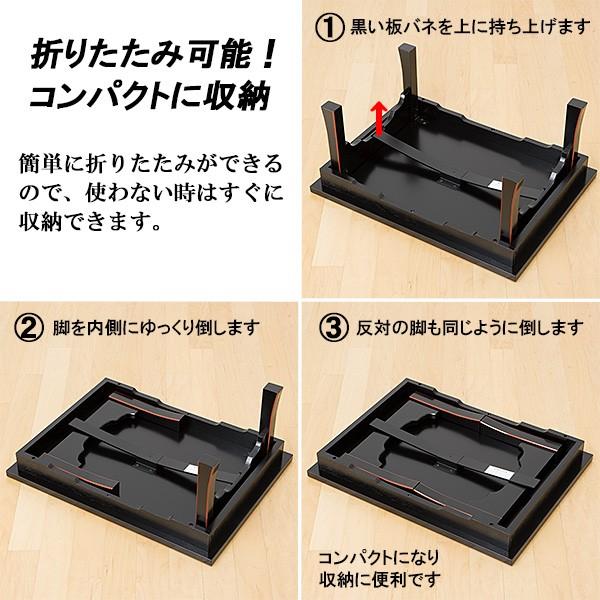 折りたたみ可能！
コンパクトに収納

簡単に折りたたみができるので、使わない時はすぐに収納できます。

① 黒い板バネを上に持ち上げます

② 脚を内側にゆっくり倒します

③ 反対の脚も同じように倒します

コンパクトになり
収納に便利です