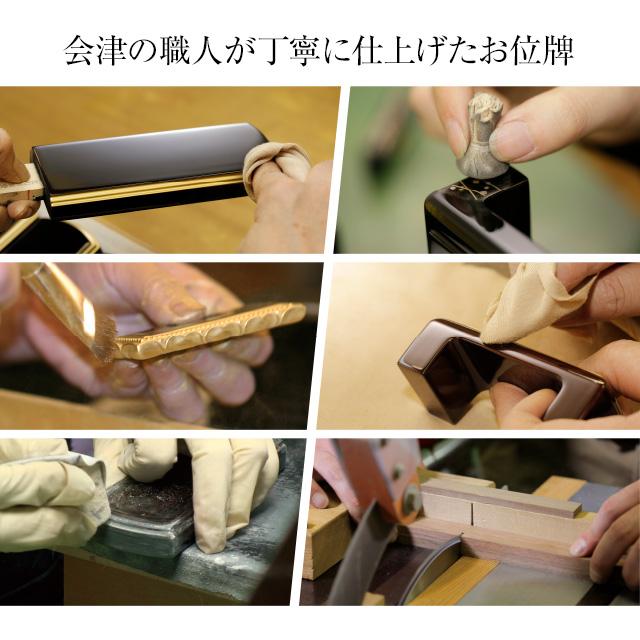 会津の職人が丁寧に仕上げたお位牌