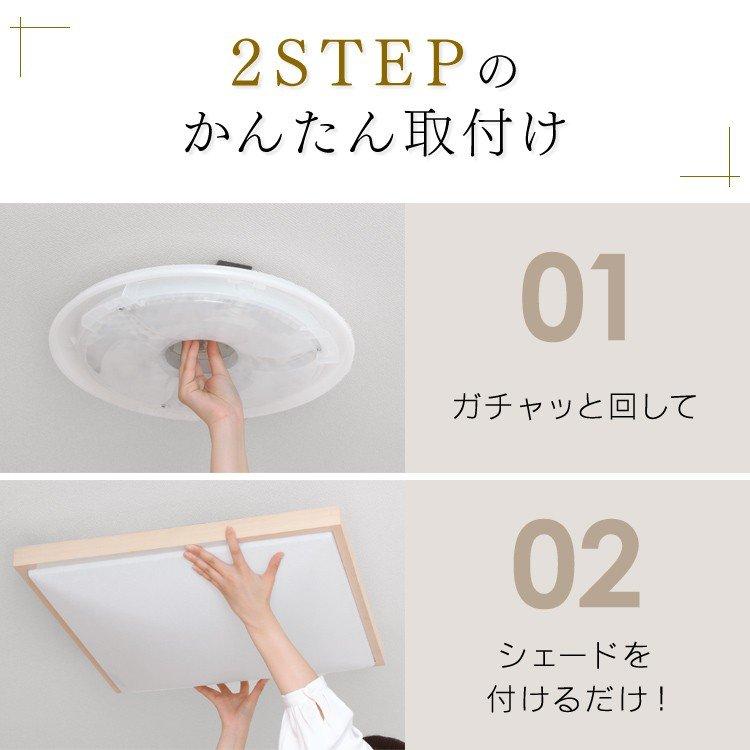 2STEPの
かんたん取付け

01

ガチャッと回して

02

シェードを
付けるだけ！