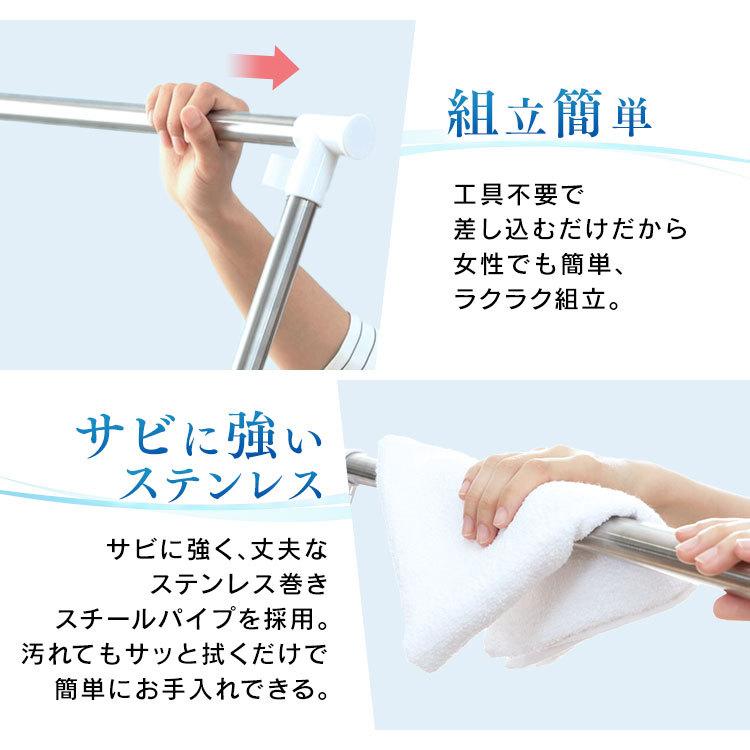 組立簡単

工具不要で
差し込むだけだから
女性でも簡単、
ラクラク組立。

サビに強い
ステンレス

サビに強く、丈夫な
ステンレス巻き
スチールパイプを採用。
汚れてもサッと拭くだけで
簡単にお手入れできる。