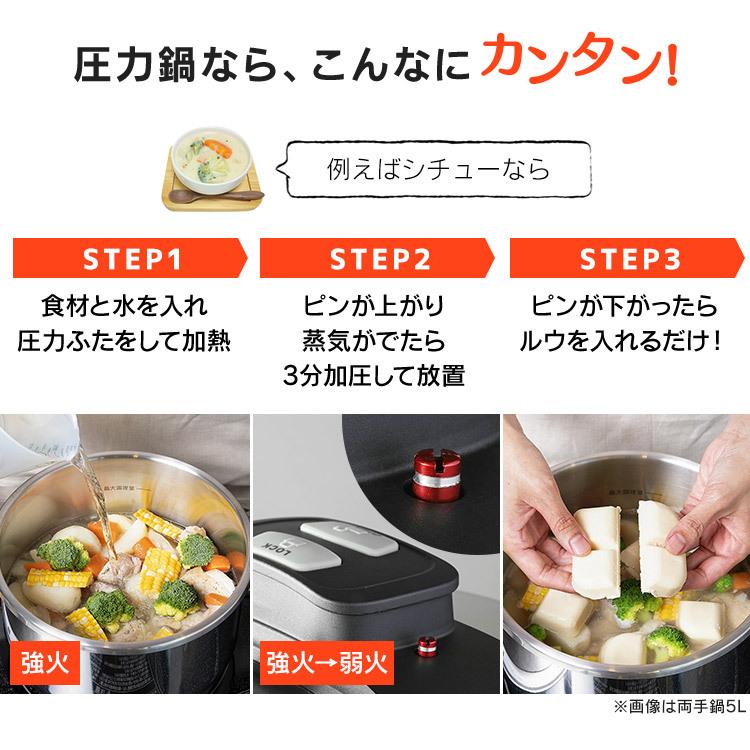 圧力鍋なら、こんなにカンタン!

例えばシチューなら

STEP1

食材と水を入れ
圧力ふたをして加熱

STEP2

ピンが上がり
蒸気がでたら
3分加圧して放置

STEP3

ピンが下がったら
ルウを入れるだけ!

強火

LOCK

強火→弱火

※画像は両手鍋5L