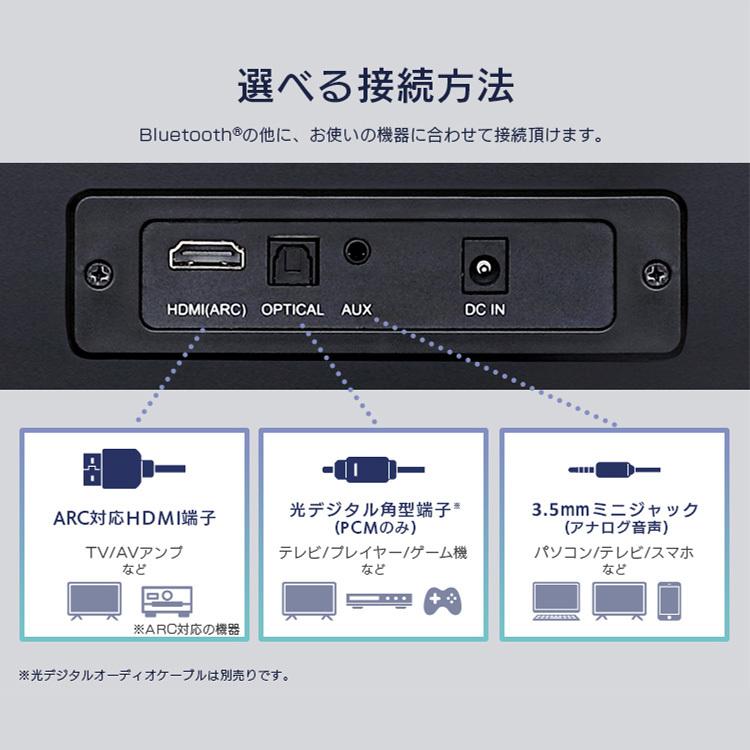 選べる接続方法

Bluetooth®の他に、お使いの機器に合わせて接続頂けます。

HDMI(ARC) OPTICAL AUX DC IN

ARC対応HDMI端子

TV/AVアンプ
など

※ARC対応の機器

光デジタル角型端子※
(PCMのみ)

テレビ/プレイヤー/ゲーム機
など

3.5mmミニジャック
(アナログ音声)

パソコン/テレビ/スマホ
など

※光デジタルオーディオケーブルは別売りです。