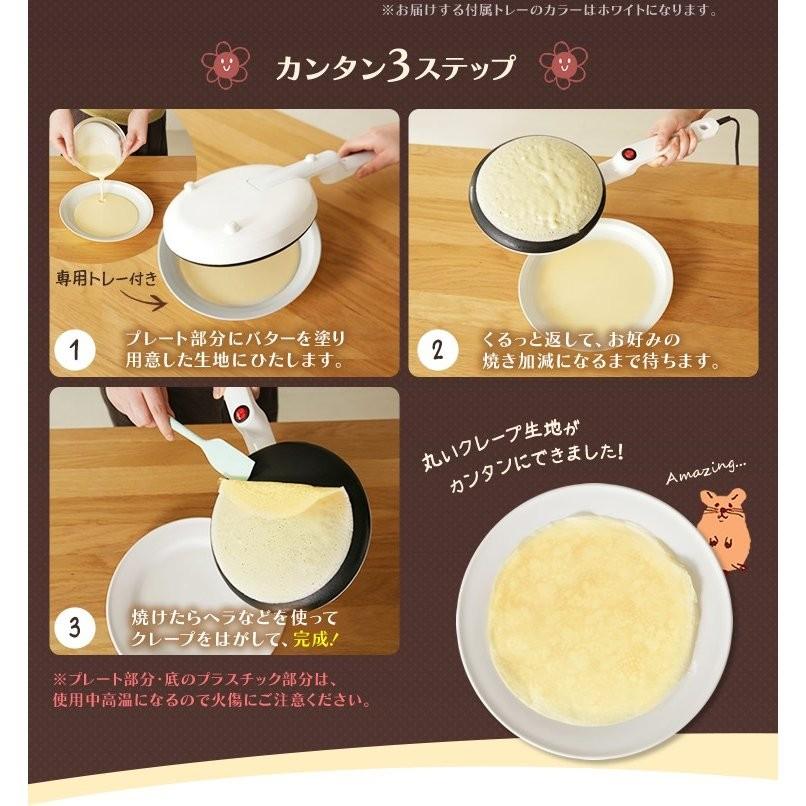 ※お届けする付属トレーのカラーはホワイトになります。

カンタン3ステップ

専用トレー付き

1 プレート部分にバターを塗り用意した生地にひたします。

2 くるっと返して、お好みの焼き加減になるまで待ちます。

3 焼けたらヘラなどを使ってクレープをはがして、完成!

丸いクレープ生地がカンタンにできました!

Amazing...

※プレート部分・底のプラスチック部分は、使用中高温になるので火傷にご注意ください。