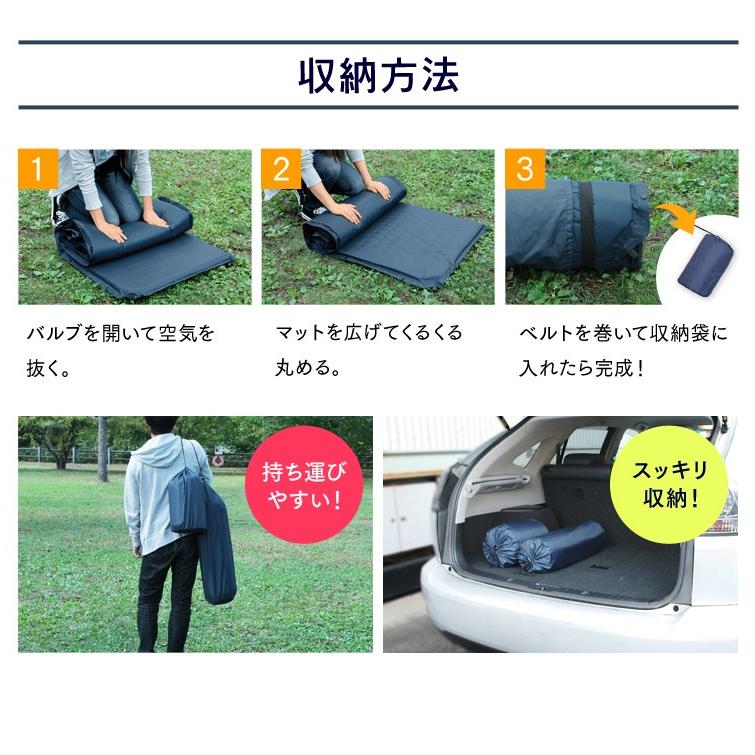 収納方法

1

バルブを開いて空気を抜く。

2

マットを広げてくるくる丸める。

3

ベルトを巻いて収納袋に入れたら完成！

持ち運びやすい！

スッキリ収納！