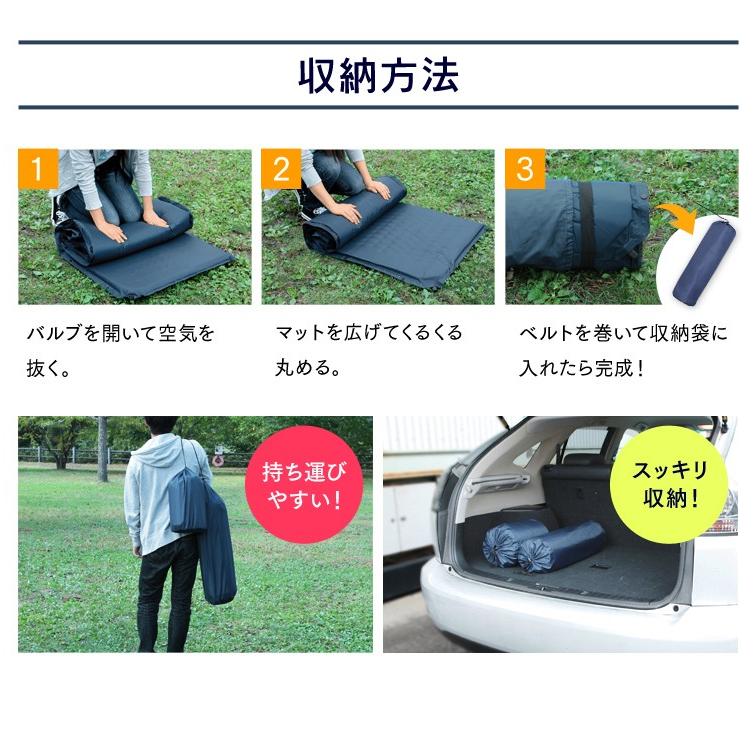 収納方法

1

バルブを開いて空気を抜く。

2

マットを広げてくるくる丸める。

3

ベルトを巻いて収納袋に入れたら完成！

持ち運びやすい！

スッキリ収納！