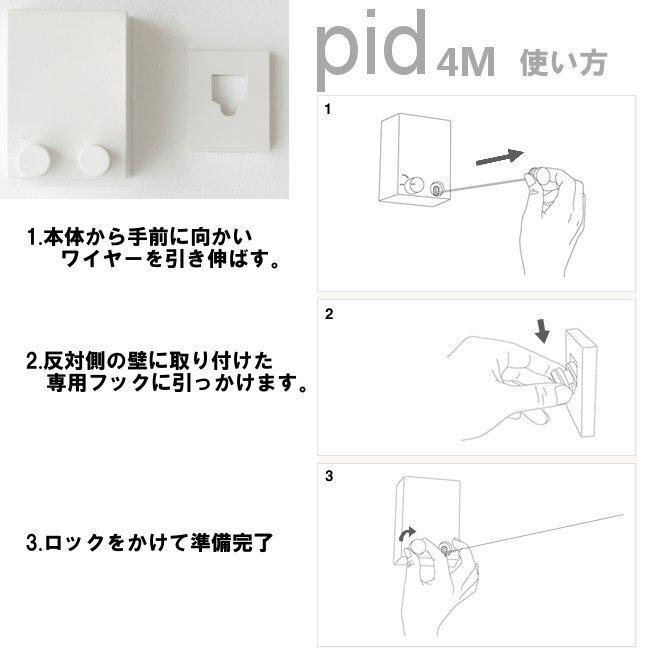 pid 4M 使い方

1

1.本体から手前に向かい ワイヤーを引き伸ばす。

2

2.反対側の壁に取り付けた 専用フックに引っかけます。

3

3.ロックをかけて準備完了