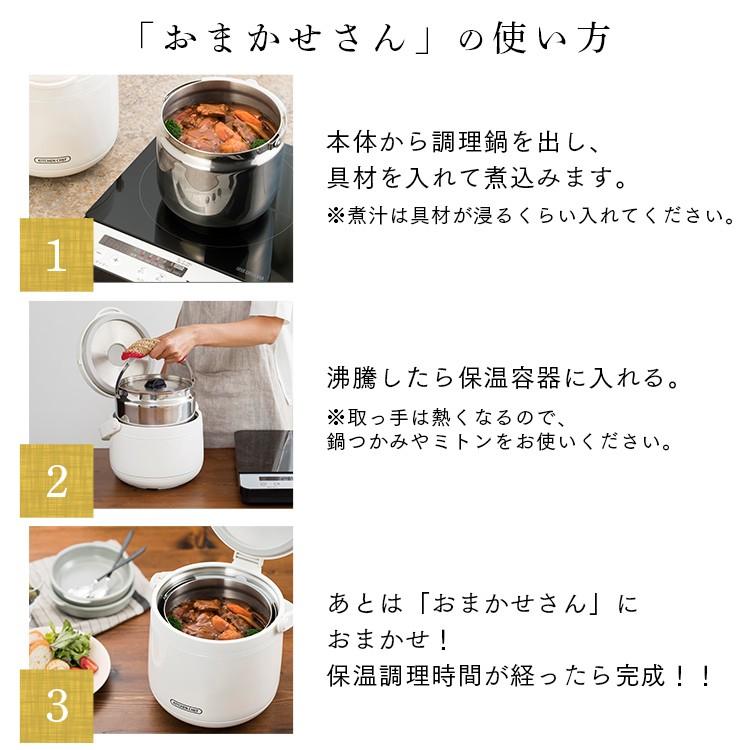 「おまかせさん」の使い方

1

本体から調理鍋を出し、
具材を入れて煮込みます。
※煮汁は具材が浸るくらい入れてください。

2

沸騰したら保温容器に入れる。
※取っ手は熱くなるので、
鍋つかみやミトンをお使いください。

3

あとは「おまかせさん」に
おまかせ！
保温調理時間が経ったら完成！！