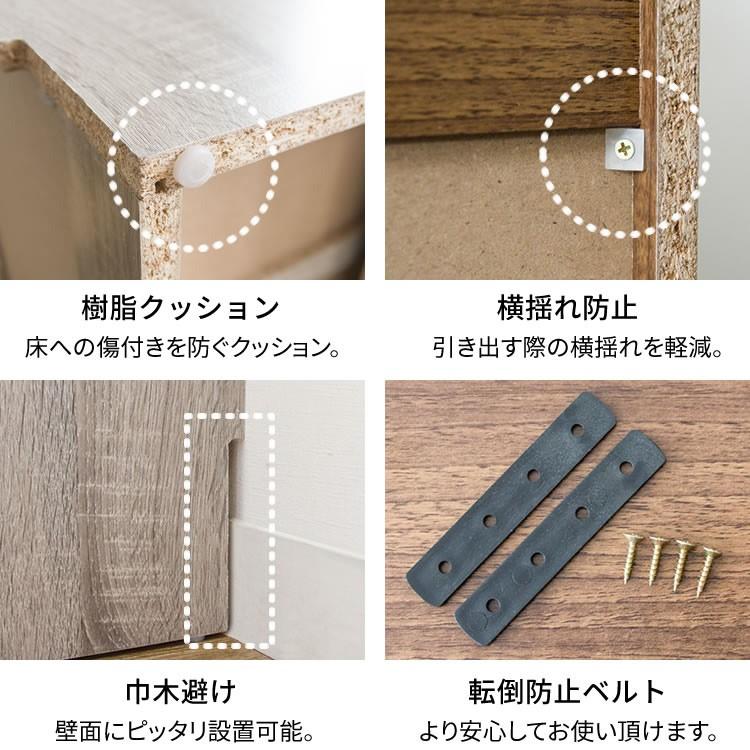 樹脂クッション
床への傷付きを防ぐクッション。

横揺れ防止
引き出す際の横揺れを軽減。

巾木避け
壁面にピッタリ設置可能。

転倒防止ベルト
より安心してお使い頂けます。