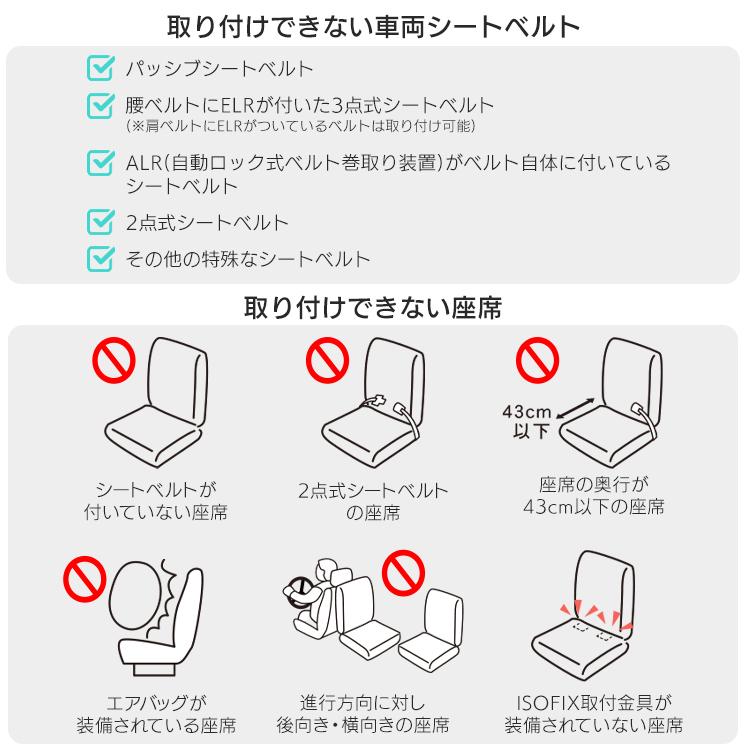 取り付けできない車両シートベルト

パッシブシートベルト

腰ベルトにELRが付いた3点式シートベルト
(※肩ベルトにELRがついているベルトは取り付け可能)

ALR(自動ロック式ベルト巻取り装置)がベルト自体に付いているシートベルト

2点式シートベルト

その他の特殊なシートベルト

取り付けできない座席

シートベルトが付いていない座席

2点式シートベルトの座席

43cm 以下

座席の奥行が43cm以下の座席

エアバッグが装備されている座席

進行方向に対し後向き・横向きの座席

ISOFIX取付金具が装備されていない座席