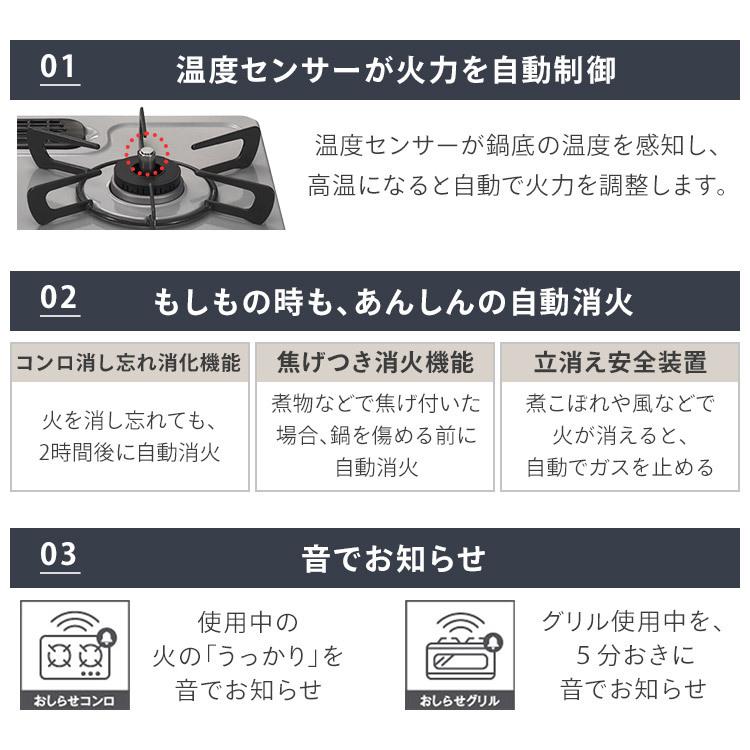 01 温度センサーが火力を自動制御

温度センサーが鍋底の温度を感知し、高温になると自動で火力を調整します。

02 もしもの時も、あんしんの自動消火

| コンロ消し忘れ消化機能 | 焦げつき消火機能 | 立消え安全装置 |
|---|---|---|
| 火を消し忘れても、2時間後に自動消火 | 煮物などで焦げ付いた場合、鍋を傷める前に自動消火 | 煮こぼれや風などで火が消えると、自動でガスを止める |

03 音でお知らせ

おしらせコンロ

使用中の火の「うっかり」を音でお知らせ

おしらせグリル

グリル使用中を、5分おきに音でお知らせ