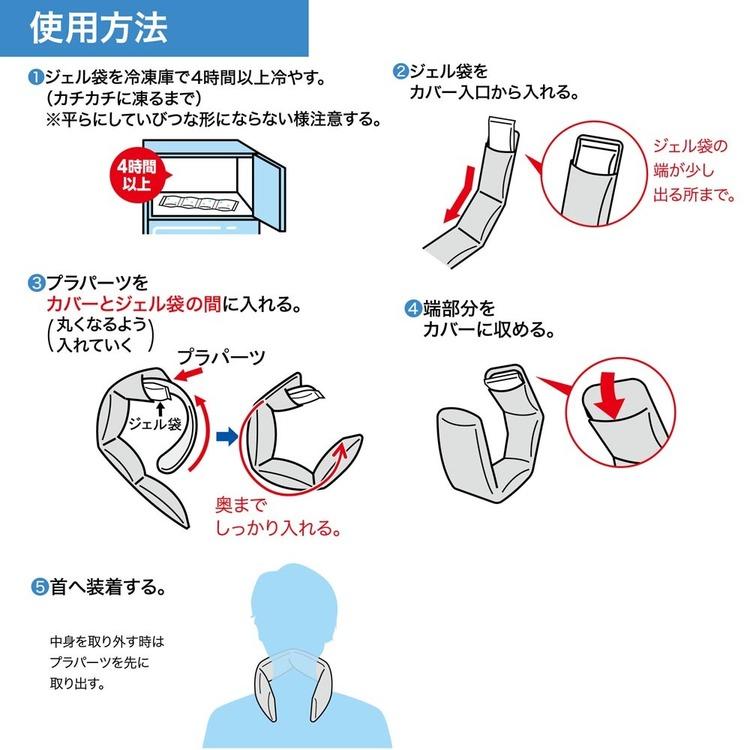 使用方法

❶ジェル袋を冷凍庫で4時間以上冷やす。
(カチカチに凍るまで)
※平らにしていびつな形にならない様注意する。

4時間以上

❷ジェル袋を
カバー入口から入れる。

ジェル袋の
端が少し
出る所まで。

❸プラパーツを
カバーとジェル袋の間に入れる。
(丸くなるよう
入れていく)

プラパーツ
ジェル袋

奥まで
しっかり入れる。

❹端部分を
カバーに収める。

❺首へ装着する。

中身を取り外す時は
プラパーツを先に
取り出す。