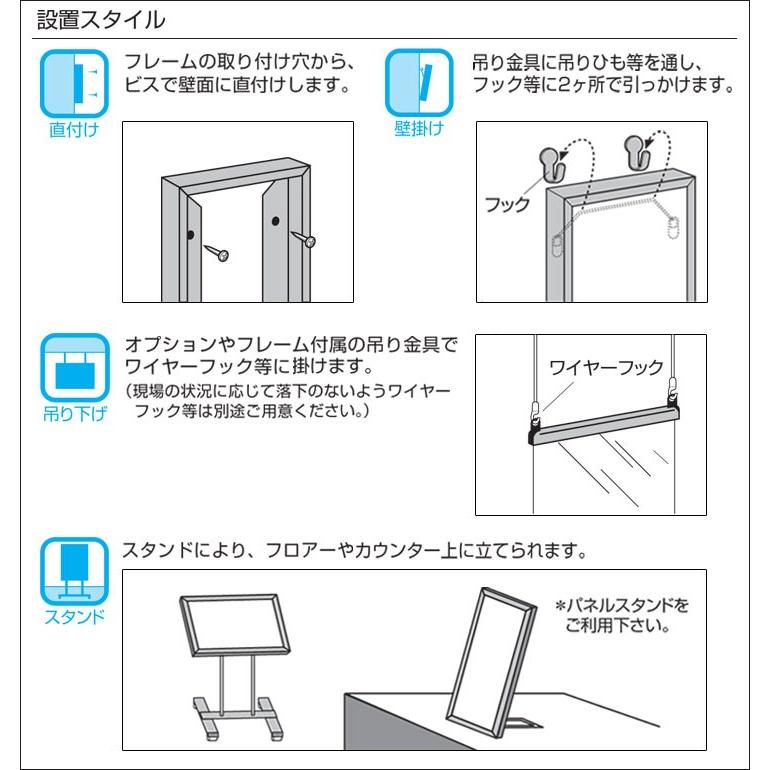 設置スタイル

直付け

フレームの取り付け穴から、ビスで壁面に直付けします。

壁掛け

吊り金具に吊りひも等を通し、フック等に2ヶ所で引っかけます。

フック

吊り下げ

オプションやフレーム付属の吊り金具でワイヤーフック等に掛けます。
（現場の状況に応じて落下のないようワイヤーフック等は別途ご用意ください。）

ワイヤーフック

スタンド

スタンドにより、フロアーやカウンター上に立てられます。

＊パネルスタンドをご利用下さい。