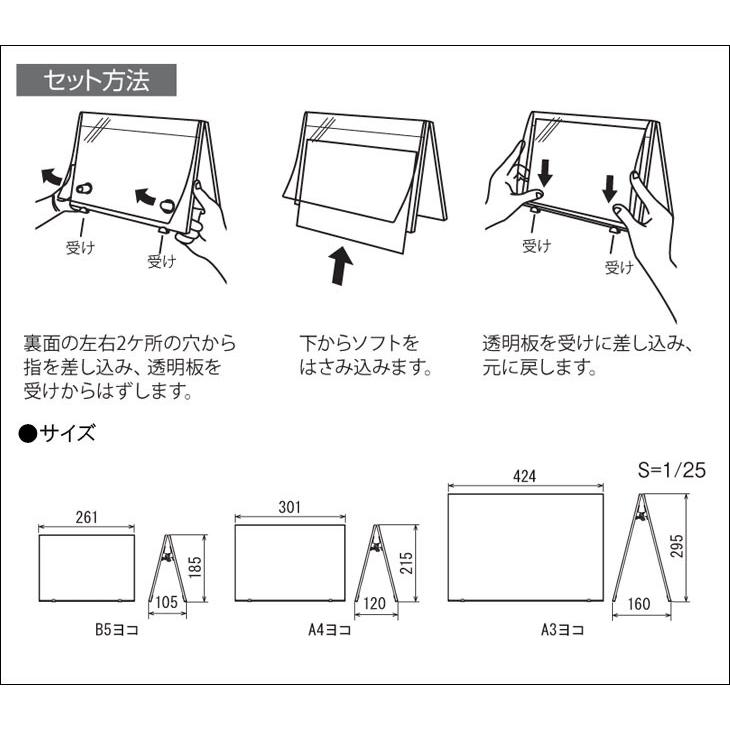 セット方法

受け
受け

受け
受け

裏面の左右2ケ所の穴から指を差し込み、透明板を受けからはずします。

下からソフトをはさみ込みます。

透明板を受けに差し込み、元に戻します。

●サイズ

S=1/25

261
185
105
B5ヨコ

301
215
120
A4ヨコ

424
295
160
A3ヨコ