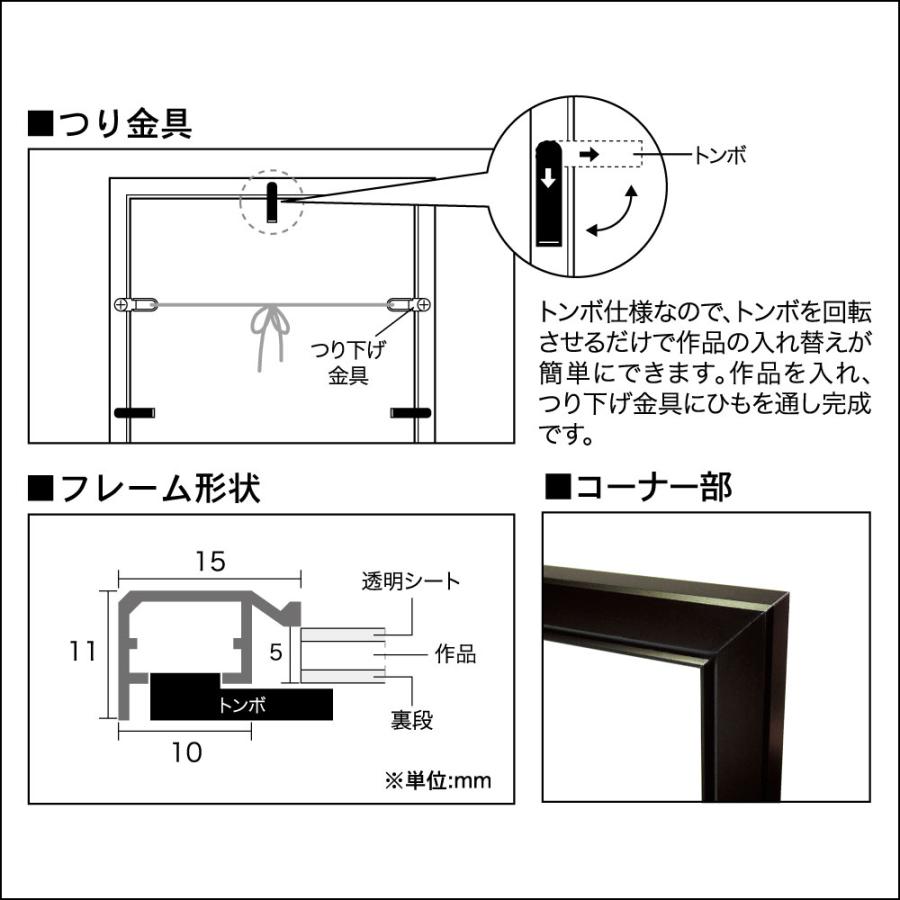 ■つり金具

トンボ

つり下げ金具

トンボ仕様なので、トンボを回転させるだけで作品の入れ替えが簡単にできます。作品を入れ、つり下げ金具にひもを通し完成です。

■フレーム形状

15

11

5

10

トンボ

透明シート

作品

裏段

※単位:mm

■コーナー部