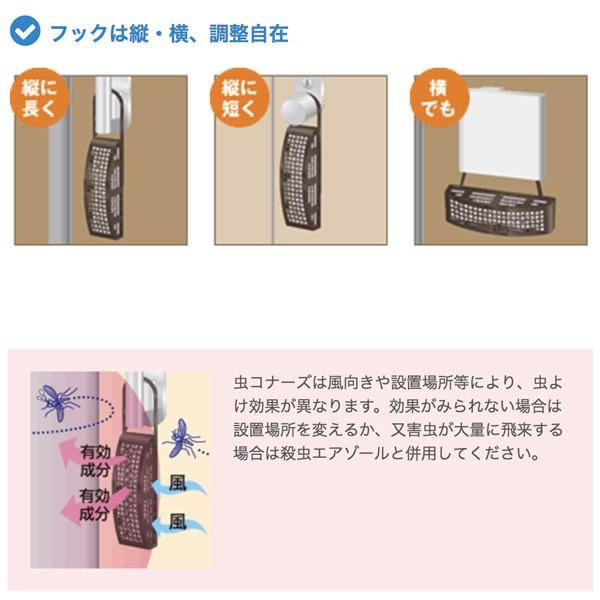 フックは縦・横、調整自在

縦に長く

縦に短く

横でも

有効成分

有効成分

風

風

虫コナーズは風向きや設置場所等により、虫よけ効果が異なります。効果がみられない場合は設置場所を変えるか、又害虫が大量に飛来する場合は殺虫エアゾールと併用してください。