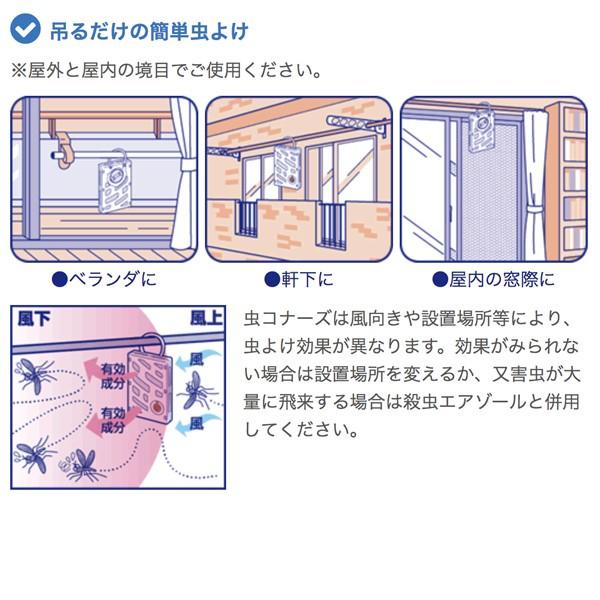 吊るだけの簡単虫よけ

※屋外と屋内の境目でご使用ください。

●ベランダに

●軒下に

●屋内の窓際に

風下

風上

有効成分

有効成分

風

風

虫コナーズは風向きや設置場所等により、虫よけ効果が異なります。効果がみられない場合は設置場所を変えるか、又害虫が大量に飛来する場合は殺虫エアゾールと併用してください。