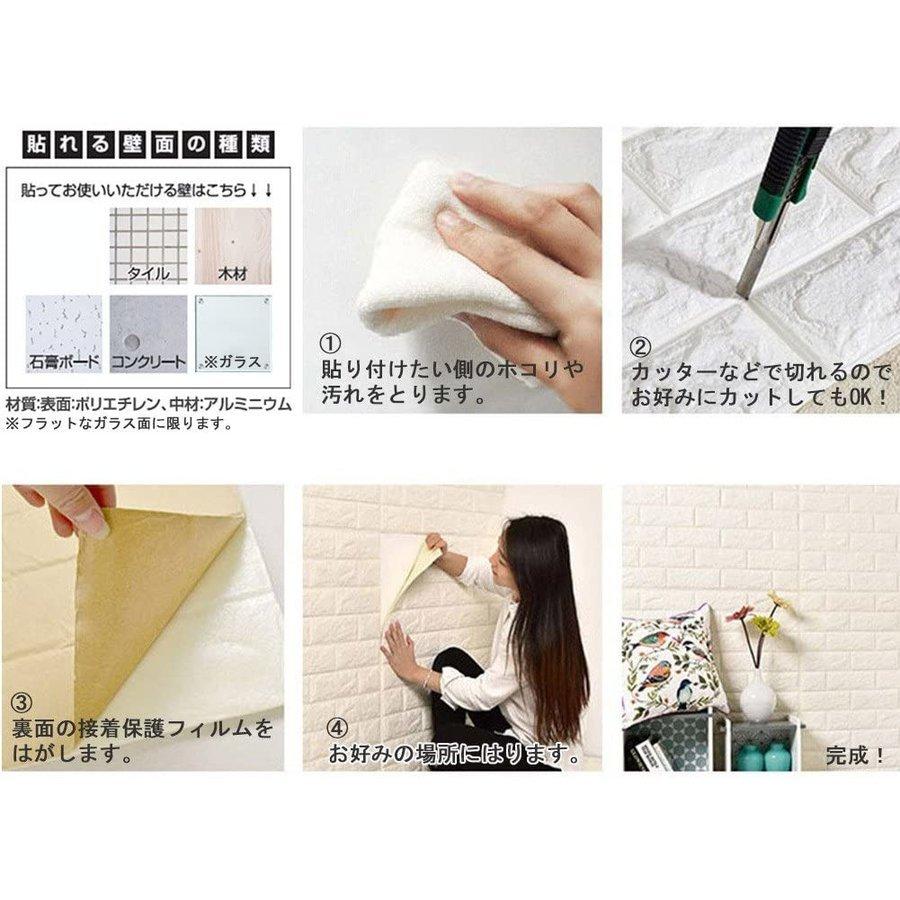 貼れる壁面の種類

貼ってお使いいただける壁はこちら↓↓

タイル

木材

石膏ボード

コンクリート

※ガラス

材質:表面:ポリエチレン、中材:アルミニウム
※フラットなガラス面に限ります。

①
貼り付けたい側のホコリや汚れをとります。

②
カッターなどで切れるのでお好みにカットしてもOK!

③
裏面の接着保護フィルムをはがします。

④
お好みの場所にはります。

完成!