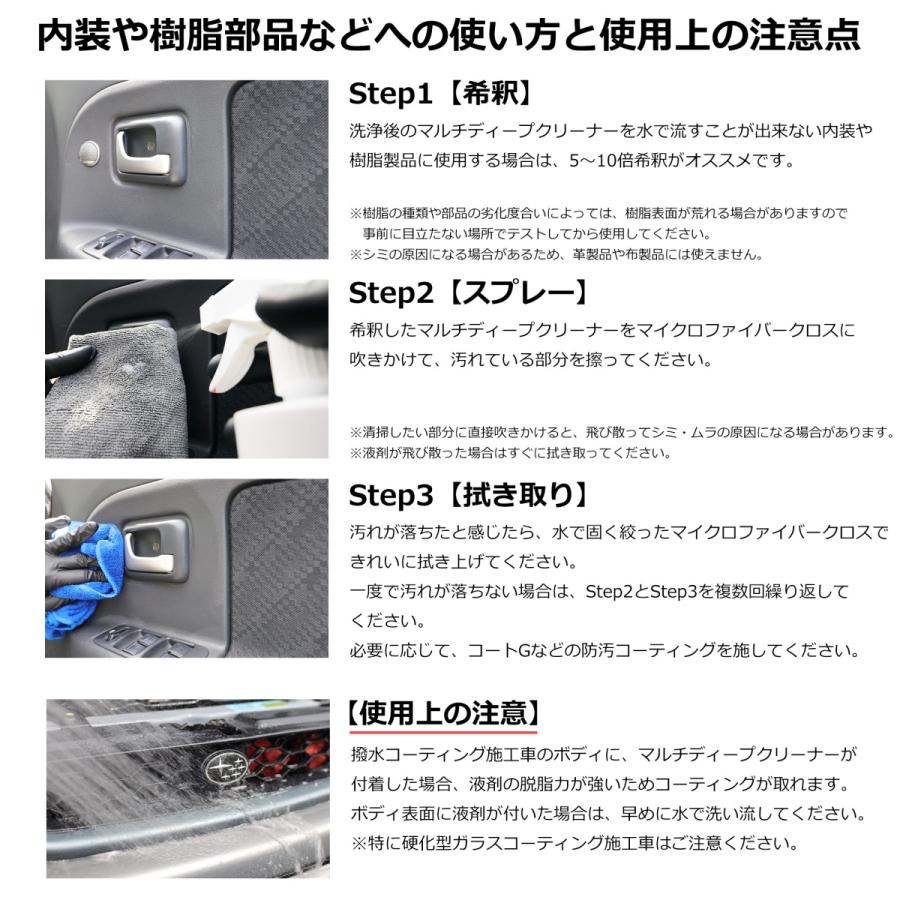 内装や樹脂部品などへの使い方と使用上の注意点

Step1【希釈】

洗浄後のマルチディープクリーナーを水で流すことが出来ない内装や樹脂製品に使用する場合は、5～10倍希釈がオススメです。

※樹脂の種類や部品の劣化度合いによっては、樹脂表面が荒れる場合がありますので事前に目立たない場所でテストしてから使用してください。
※シミの原因になる場合があるため、革製品や布製品には使えません。

Step2【スプレー】

希釈したマルチディープクリーナーをマイクロファイバークロスに吹きかけて、汚れている部分を擦ってください。

※清掃したい部分に直接吹きかけると、飛び散ってシミ・ムラの原因になる場合があります。
※液剤が飛び散った場合はすぐに拭き取ってください。

Step3【拭き取り】

汚れが落ちたと感じたら、水で固く絞ったマイクロファイバークロスできれいに拭き上げてください。
一度で汚れが落ちない場合は、Step2とStep3を複数回繰り返してください。
必要に応じて、コートGなどの防汚コーティングを施してください。

【使用上の注意】

撥水コーティング施工車のボディに、マルチディープクリーナーが付着した場合、液剤の脱脂力が強いためコーティングが取れます。
ボディ表面に液剤が付いた場合は、早めに水で洗い流してください。
※特に硬化型ガラスコーティング施工車はご注意ください。