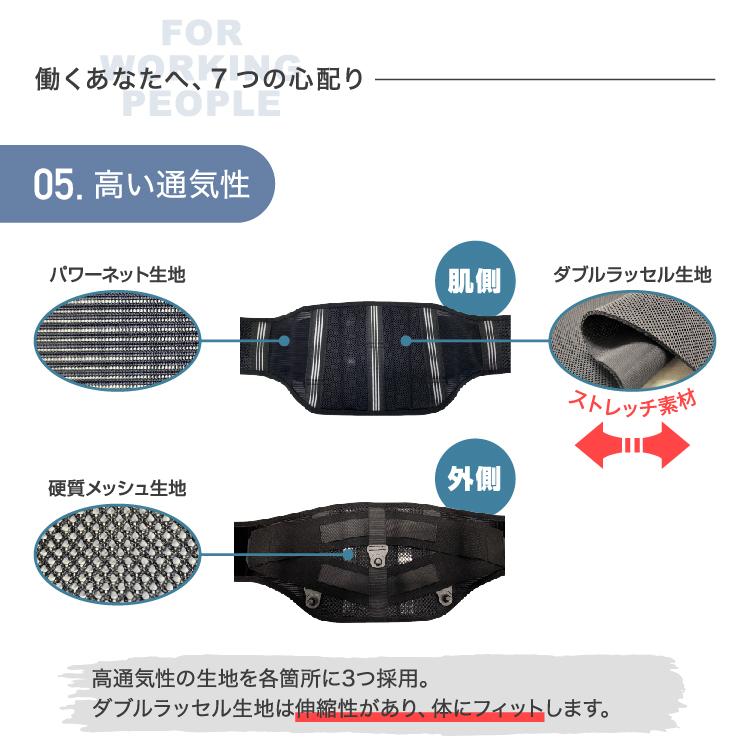 FOR WORKING PEOPLE

働くあなたへ、7つの心配り

05. 高い通気性

パワーネット生地

肌側

ダブルラッセル生地

ストレッチ素材

硬質メッシュ生地

外側

高通気性の生地を各箇所に3つ採用。
ダブルラッセル生地は伸縮性があり、体にフィットします。