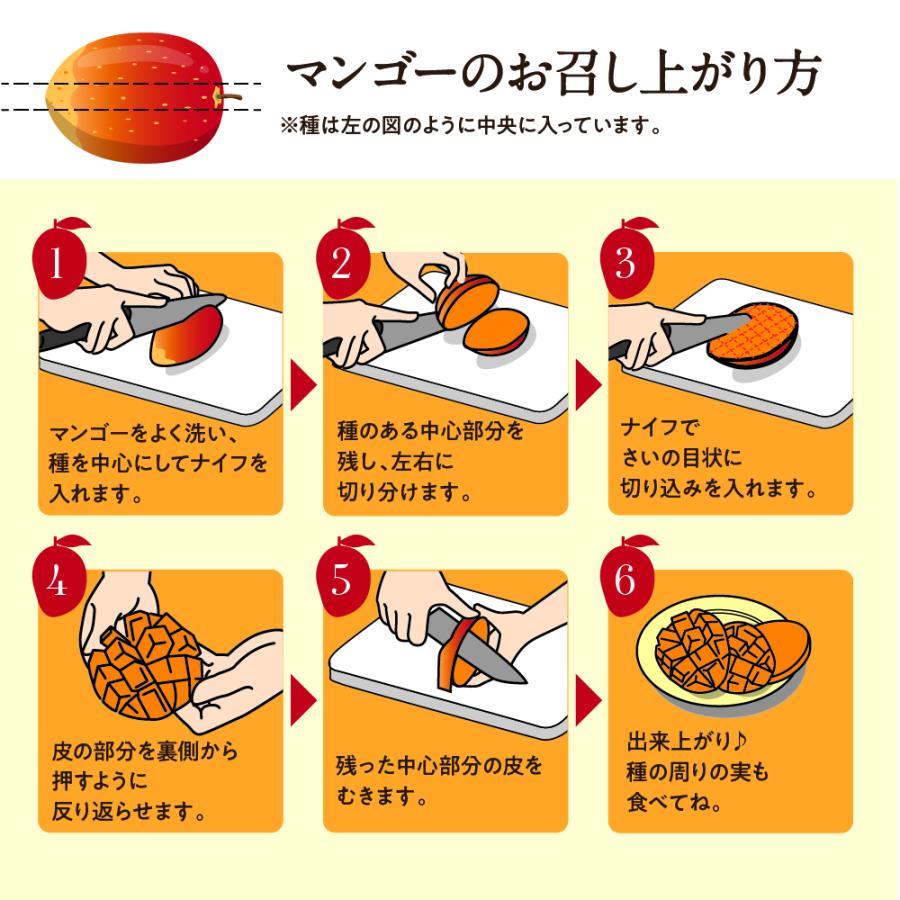 マンゴーのお召し上がり方
※種は左の図のように中央に入っています。

1
マンゴーをよく洗い、種を中心にしてナイフを入れます。

2
種のある中心部分を残し、左右に切り分けます。

3
ナイフでさいの目状に切り込みを入れます。

4
皮の部分を裏側から押すように反り返らせます。

5
残った中心部分の皮をむきます。

6
出来上がり♪
種の周りの実も食べてね。