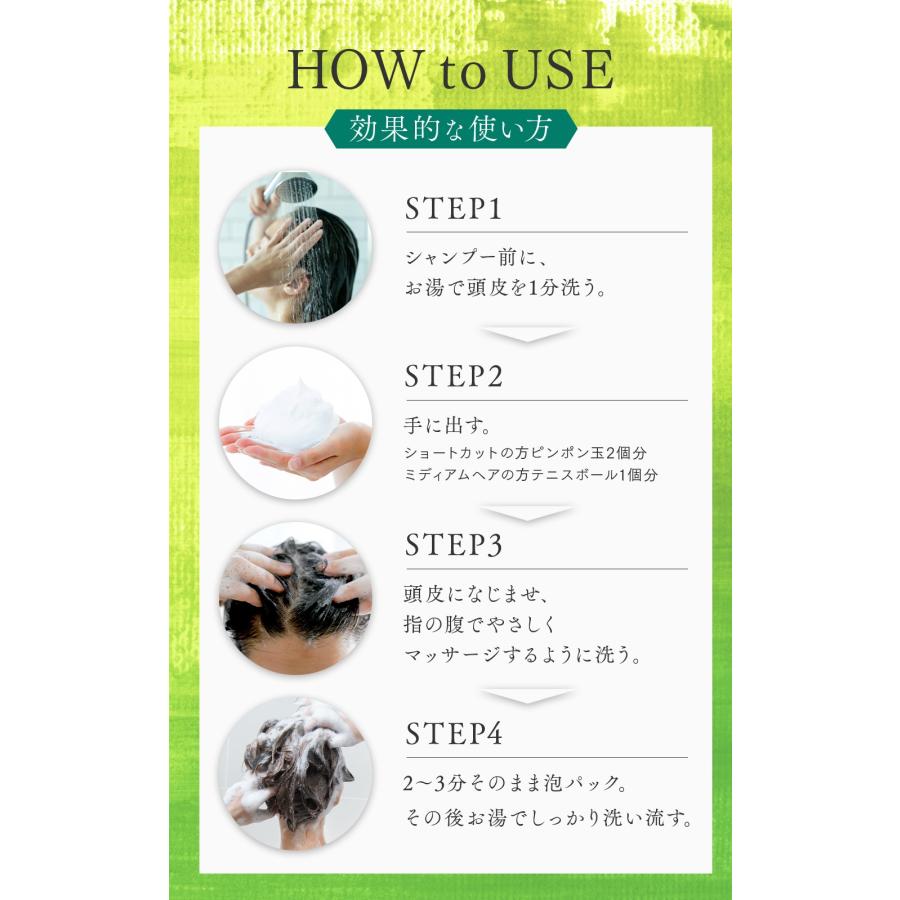 HOW to USE

効果的な使い方

STEP1

シャンプー前に、
お湯で頭皮を1分洗う。

STEP2

手に出す。
ショートカットの方ピンポン玉2個分
ミディアムヘアの方テニスボール1個分

STEP3

頭皮になじませ、
指の腹でやさしく
マッサージするように洗う。

STEP4

2〜3分そのまま泡パック。
その後お湯でしっかり洗い流す。