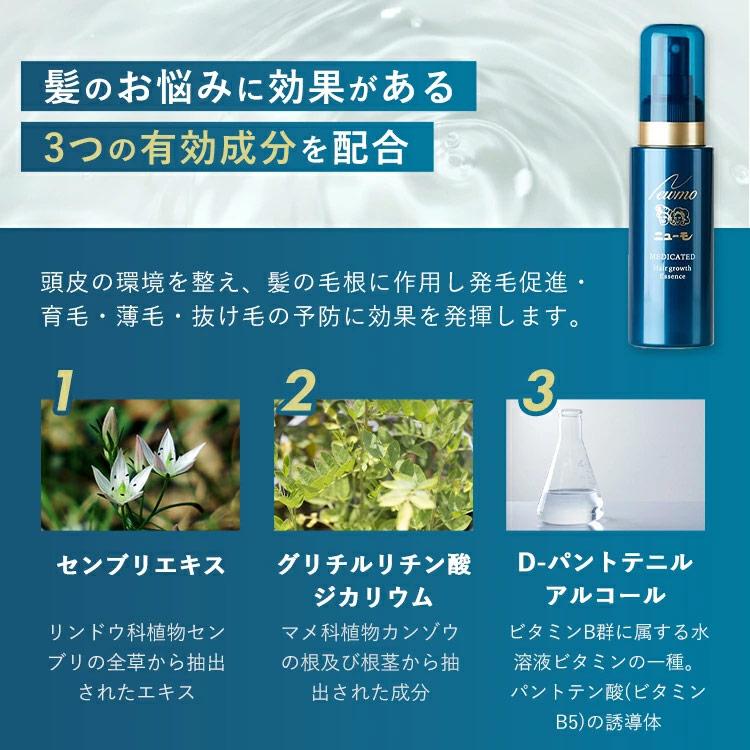 髪のお悩みに効果がある
3つの有効成分を配合

Newmo
ニューモ
MEDICATED
Hair growth
Essence

頭皮の環境を整え、髪の毛根に作用し発毛促進・育毛・薄毛・抜け毛の予防に効果を発揮します。

1

センブリエキス

リンドウ科植物センブリの全草から抽出されたエキス

2

グリチルリチン酸ジカリウム

マメ科植物カンゾウの根及び根茎から抽出された成分

3

D-パントテニルアルコール

ビタミンB群に属する水溶液ビタミンの一種。パントテン酸(ビタミンB5)の誘導体