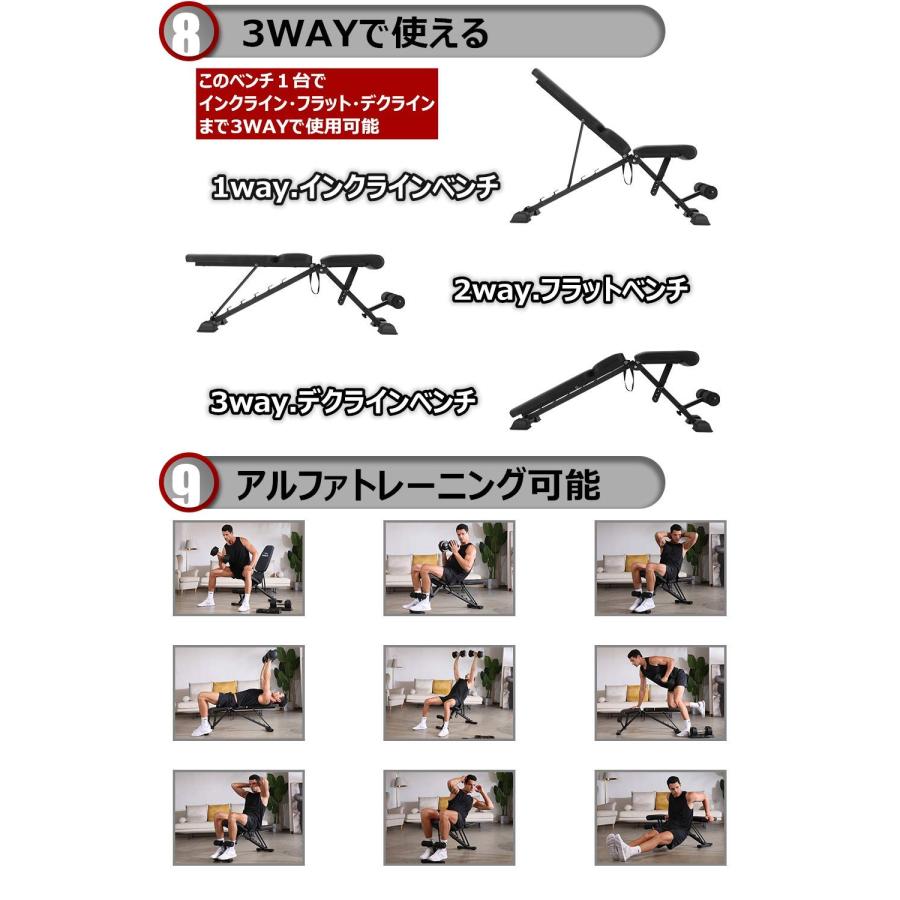 8 3WAYで使える

このベンチ１台で
インクライン・フラット・デクライン
まで3WAYで使用可能

1way.インクラインベンチ

2way.フラットベンチ

3way.デクラインベンチ

9 アルファトレーニング可能