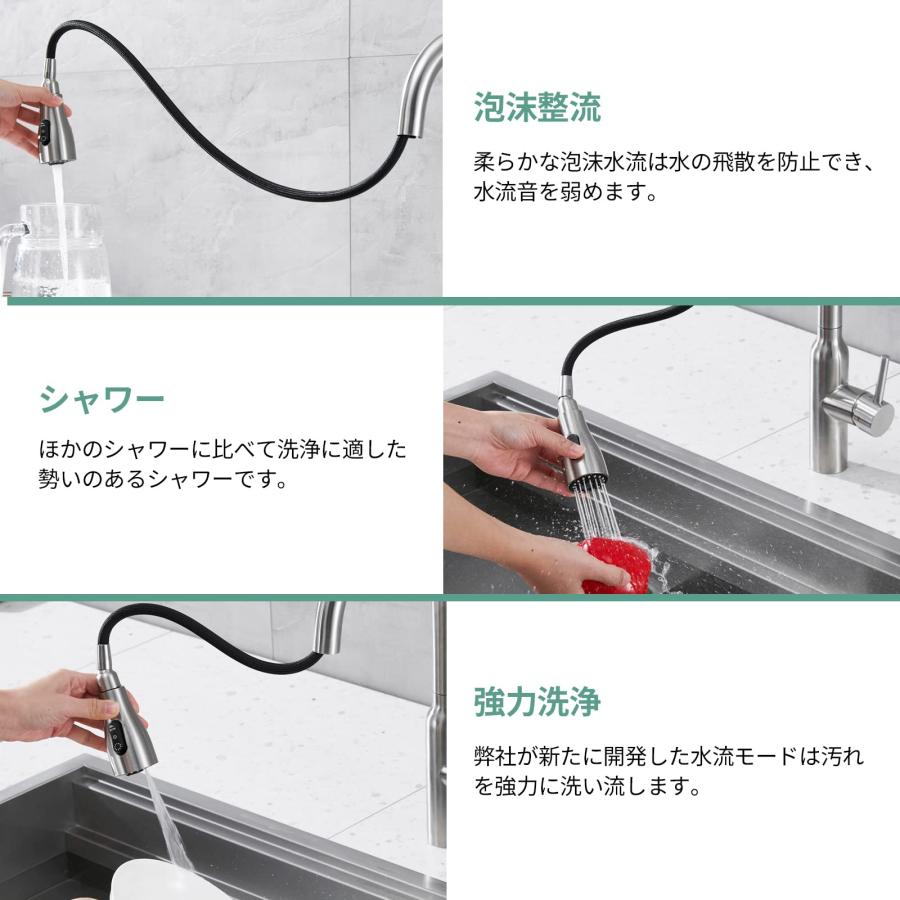 泡沫整流

柔らかな泡沫水流は水の飛散を防止でき、水流音を弱めます。

シャワー

ほかのシャワーに比べて洗浄に適した勢いのあるシャワーです。

強力洗浄

弊社が新たに開発した水流モードは汚れを強力に洗い流します。