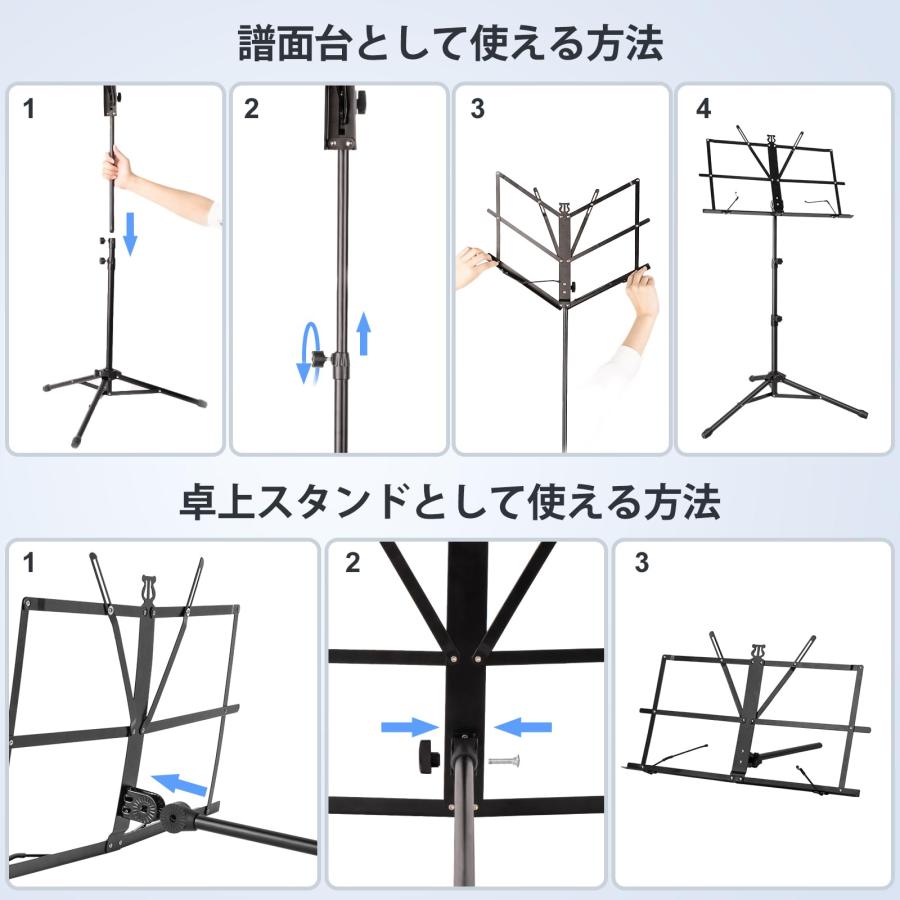 譜面台として使える方法

1

2

3

4

卓上スタンドとして使える方法

1

2

3