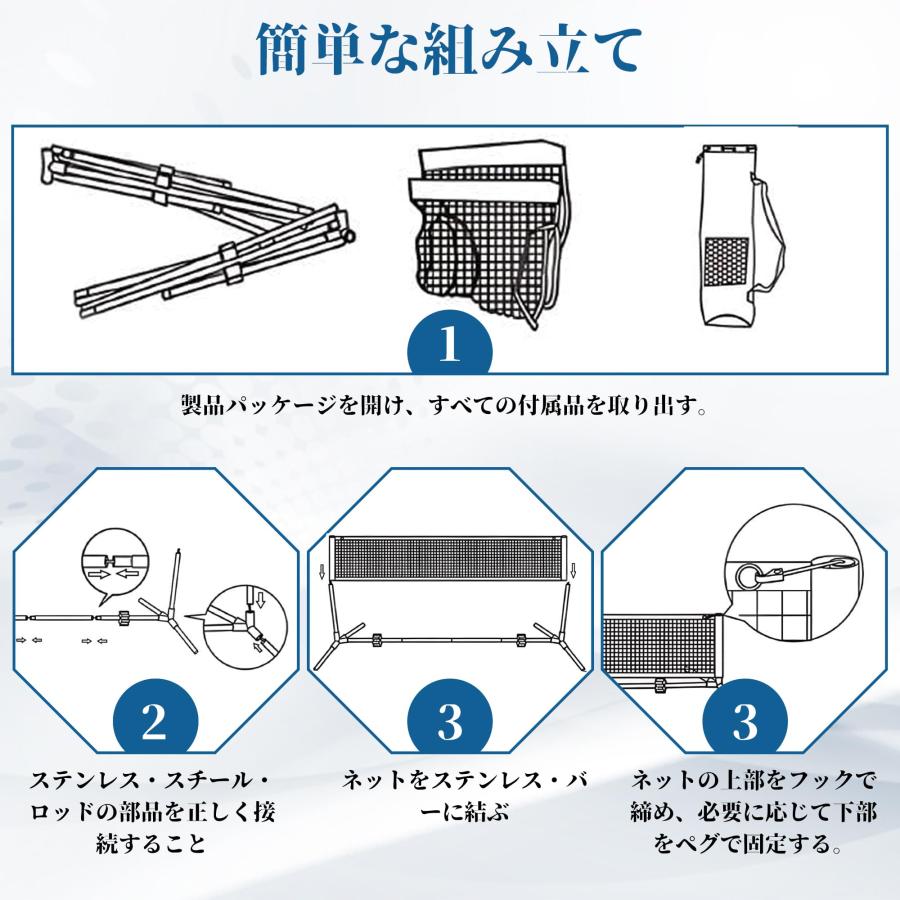 簡単な組み立て

1

製品パッケージを開け、すべての付属品を取り出す。

2

ステンレス・スチール・ロッドの部品を正しく接続すること

3

ネットをステンレス・バーに結ぶ

3

ネットの上部をフックで締め、必要に応じて下部をペグで固定する。